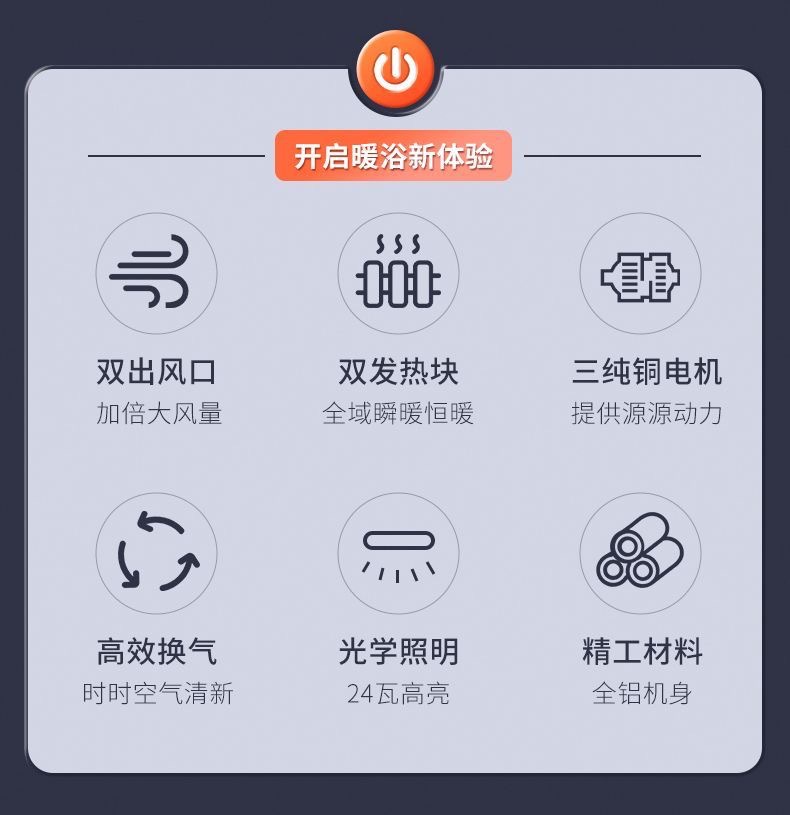 开启暖浴新体验

双出风口
加倍大风量

双发热块
全域瞬暖恒暖

三纯铜电机
提供源源动力

高效换气
时时空气清新

光学照明
24瓦高亮

精工材料
全铝机身