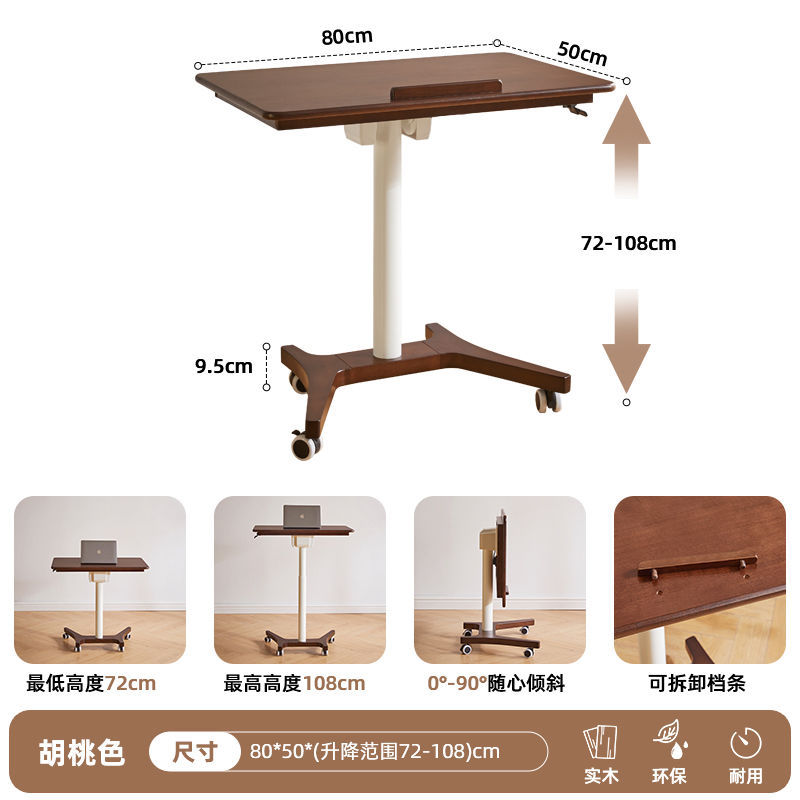 80cm
50cm
72-108cm
9.5cm

最低高度72cm
最高高度108cm
0°-90°随心倾斜
可拆卸档条

胡桃色
尺寸
80*50*(升降范围72-108)cm
实木
环保
耐用