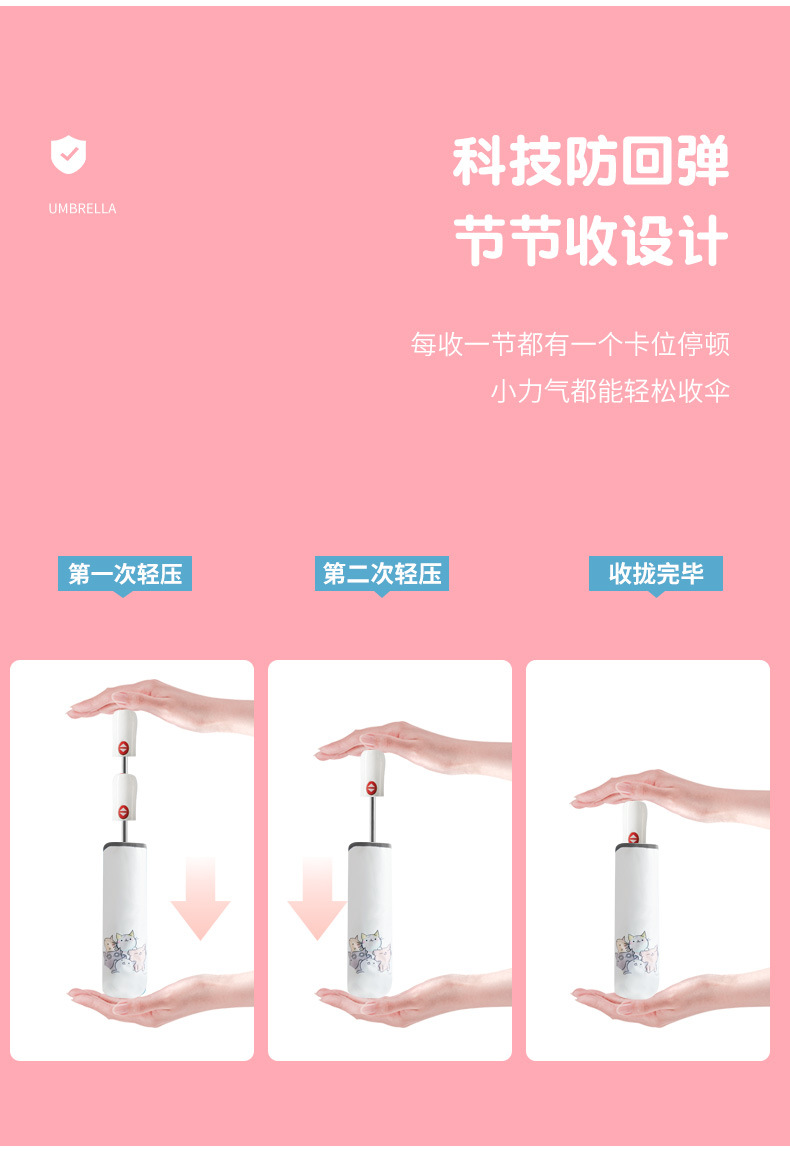 UMBRELLA

科技防回弹
节节收设计

每收一节都有一个卡位停顿
小力气都能轻松收伞

第一次轻压

第二次轻压

收拢完毕