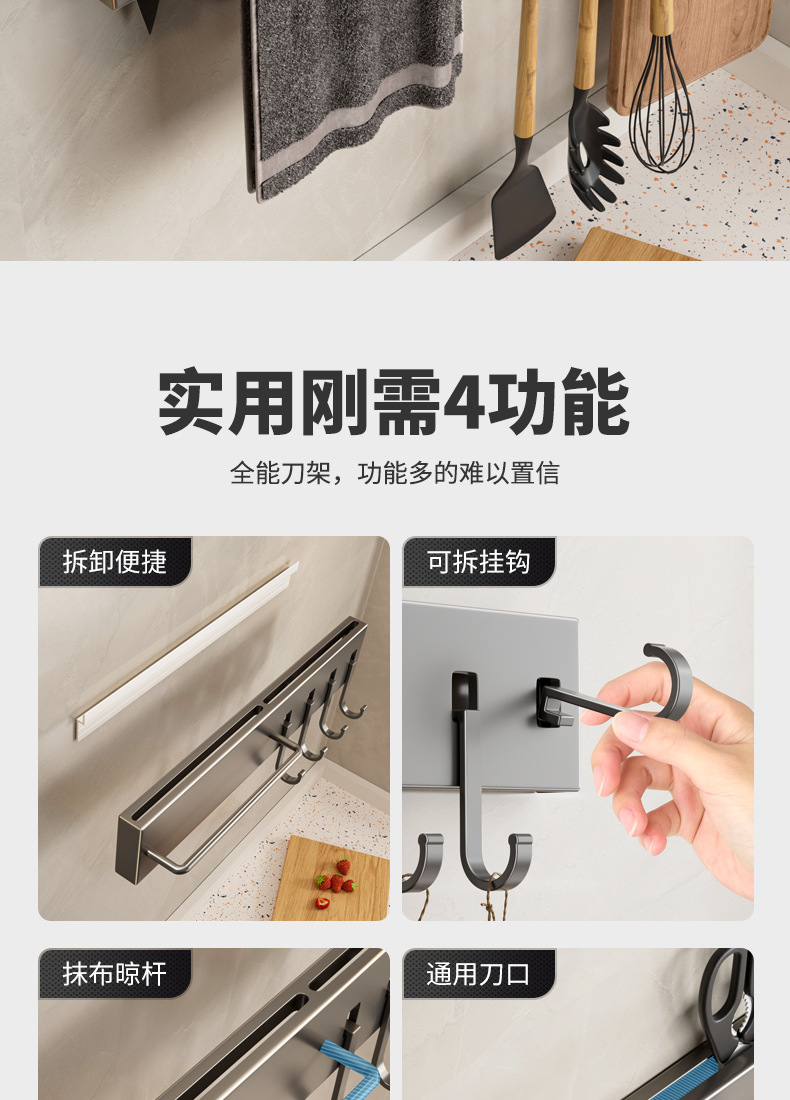 实用刚需4功能

全能刀架，功能多的难以置信

拆卸便捷

可拆挂钩

抹布晾杆

通用刀口