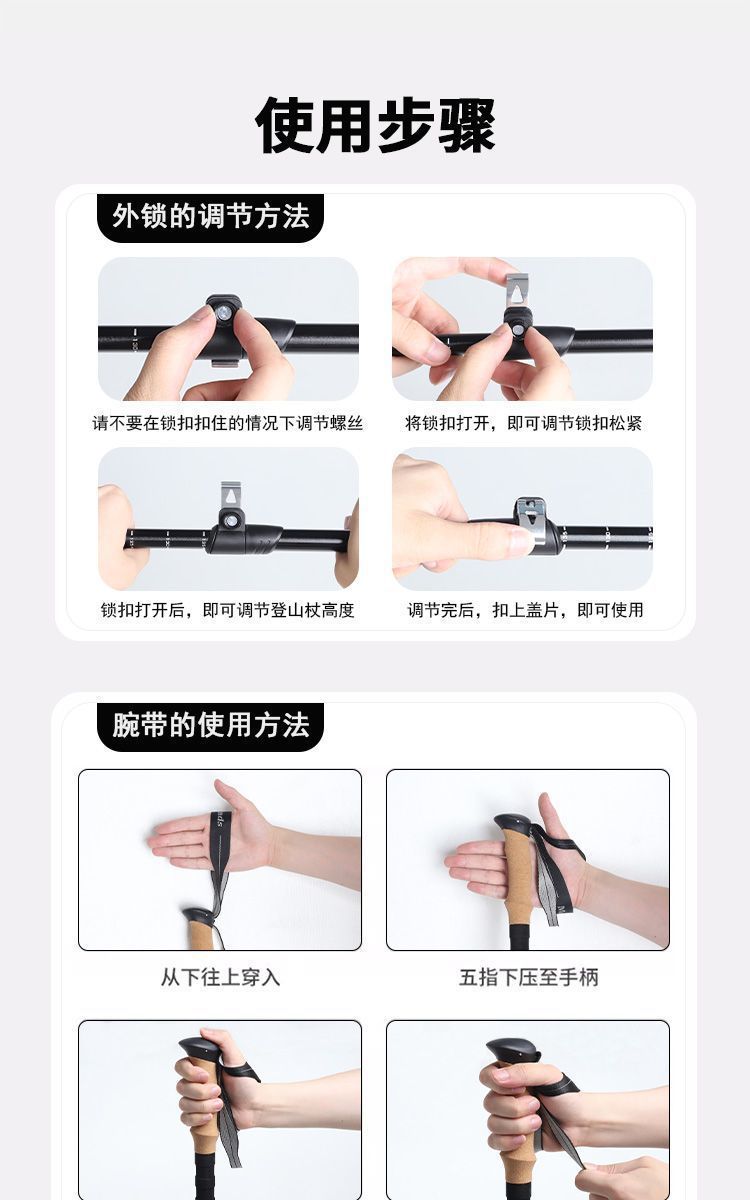 使用步骤

外锁的调节方法

请不要在锁扣扣住的情况下调节螺丝

将锁扣打开，即可调节锁扣松紧

锁扣打开后，即可调节登山杖高度

调节完后，扣上盖片，即可使用

腕带的使用方法

从下往上穿入

五指下压至手柄