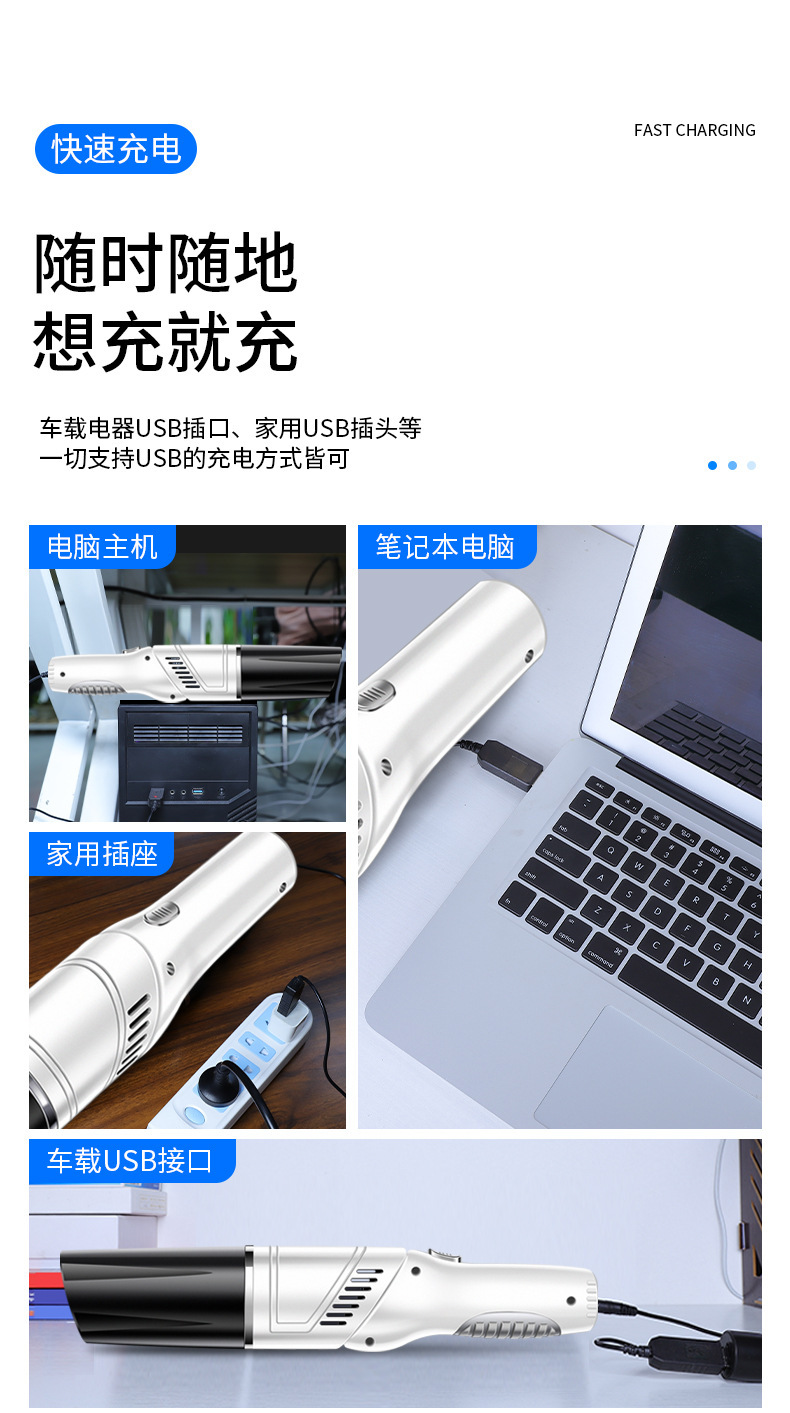 快速充电

FAST CHARGING

随时随地
想充就充

车载电器USB插口、家用USB插头等
一切支持USB的充电方式皆可

电脑主机

笔记本电脑

家用插座

车载USB接口