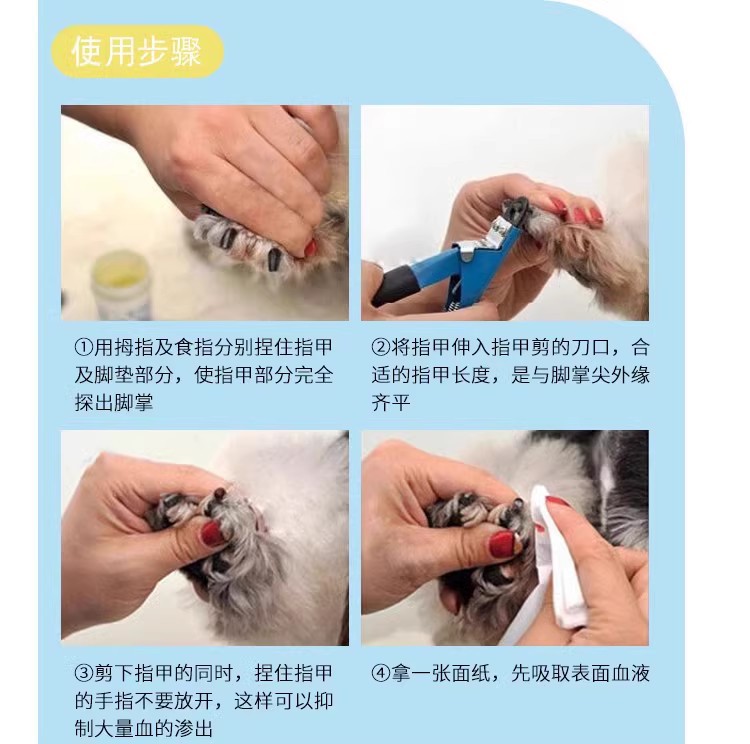 使用步骤

①用拇指及食指分别捏住指甲及脚垫部分，使指甲部分完全探出脚掌

②将指甲伸入指甲剪的刀口，合适的指甲长度，是与脚掌尖外缘齐平

③剪下指甲的同时，捏住指甲的手指不要放开，这样可以抑制大量血的渗出

④拿一张面纸，先吸取表面血液