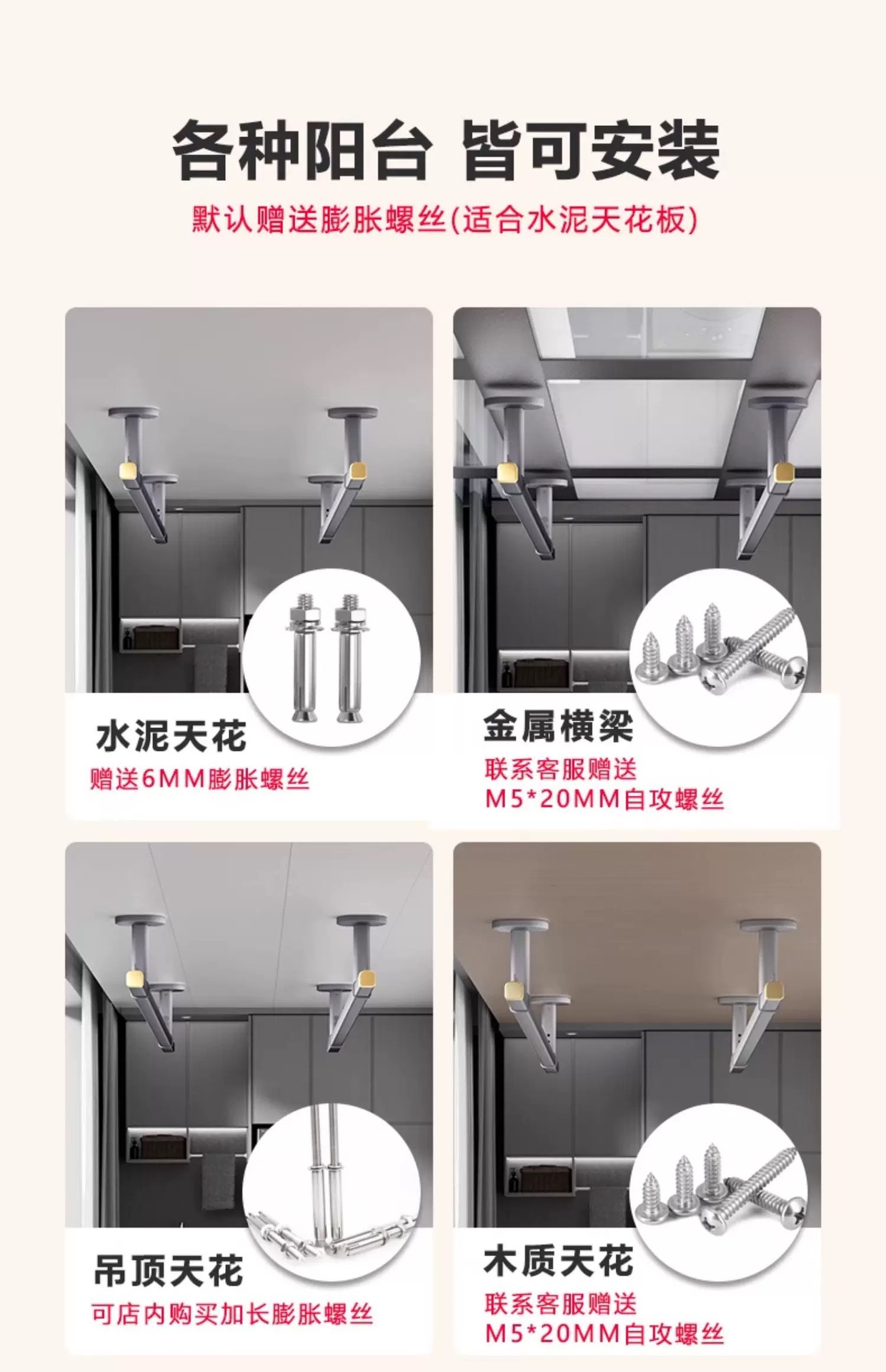 各种阳台 皆可安装

默认赠送膨胀螺丝(适合水泥天花板)

水泥天花
赠送6MM膨胀螺丝

金属横梁
联系客服赠送
M5*20MM自攻螺丝

吊顶天花
可店内购买加长膨胀螺丝

木质天花
联系客服赠送
M5*20MM自攻螺丝