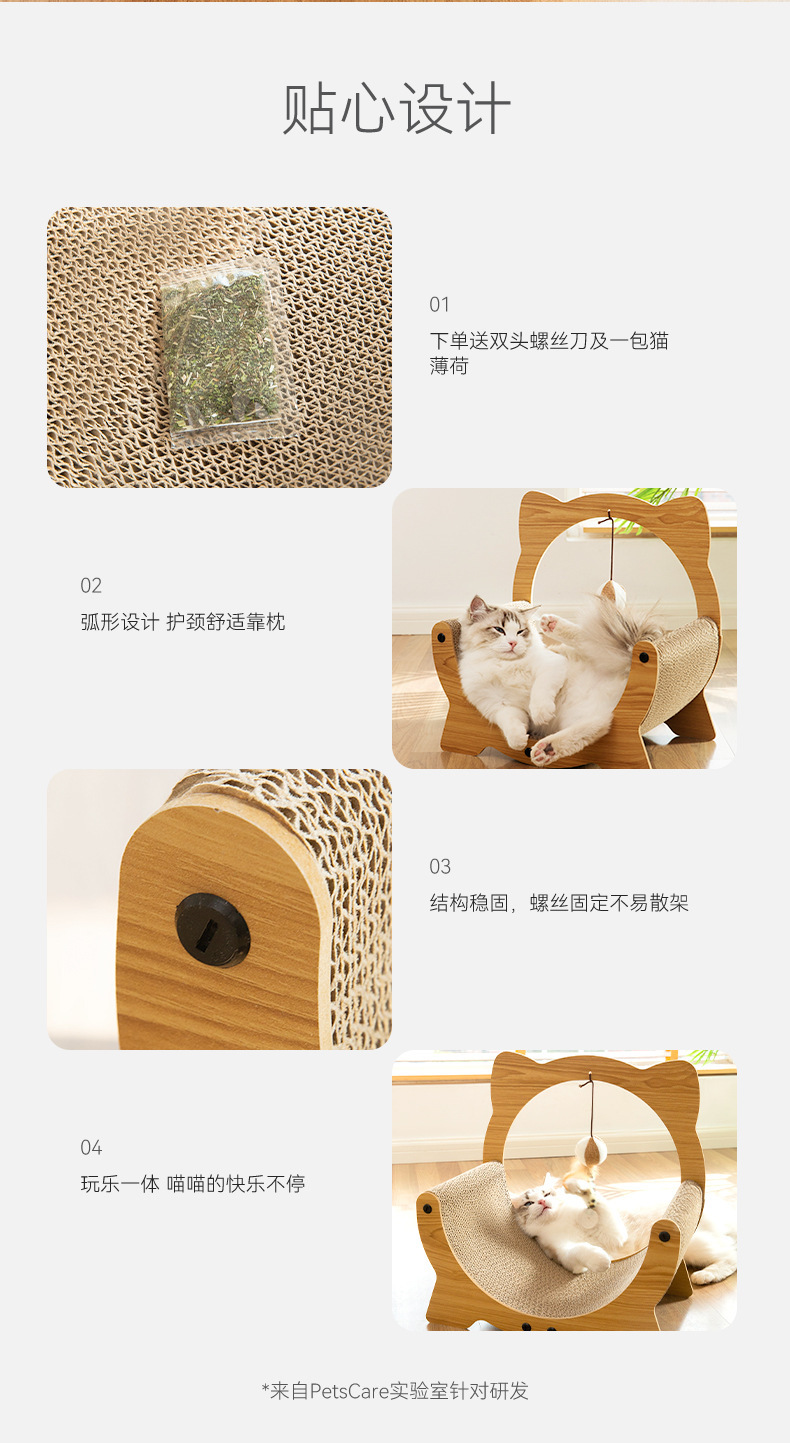 贴心设计

01
下单送双头螺丝刀及一包猫薄荷

02
弧形设计 护颈舒适靠枕

03
结构稳固，螺丝固定不易散架

04
玩乐一体 喵喵的快乐不停

*来自PetsCare实验室针对研发