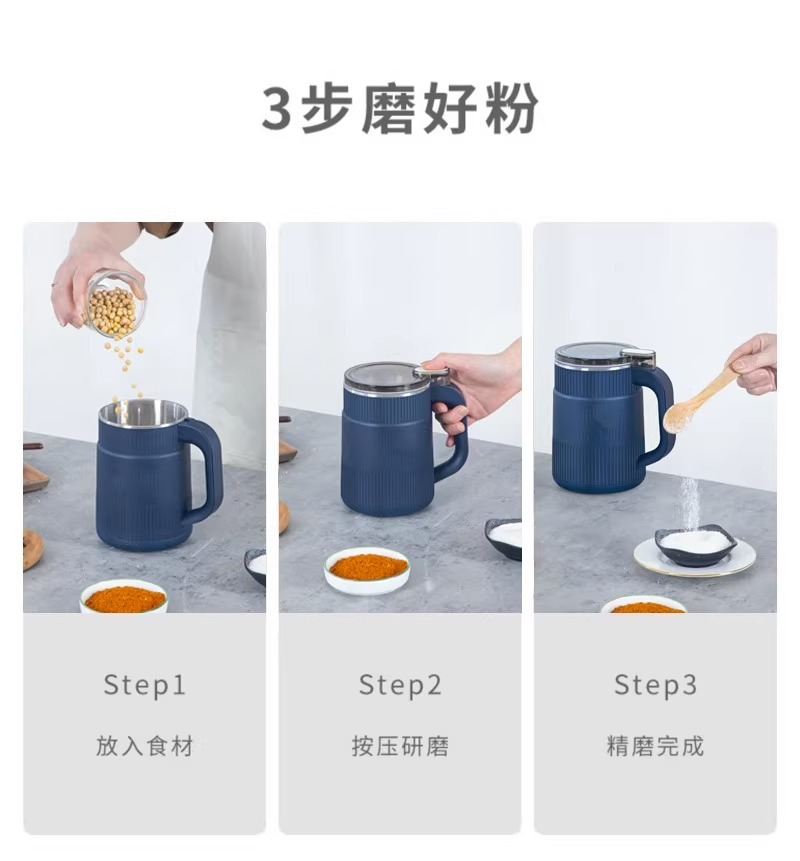 3步磨好粉

Step1
放入食材

Step2
按压研磨

Step3
精磨完成