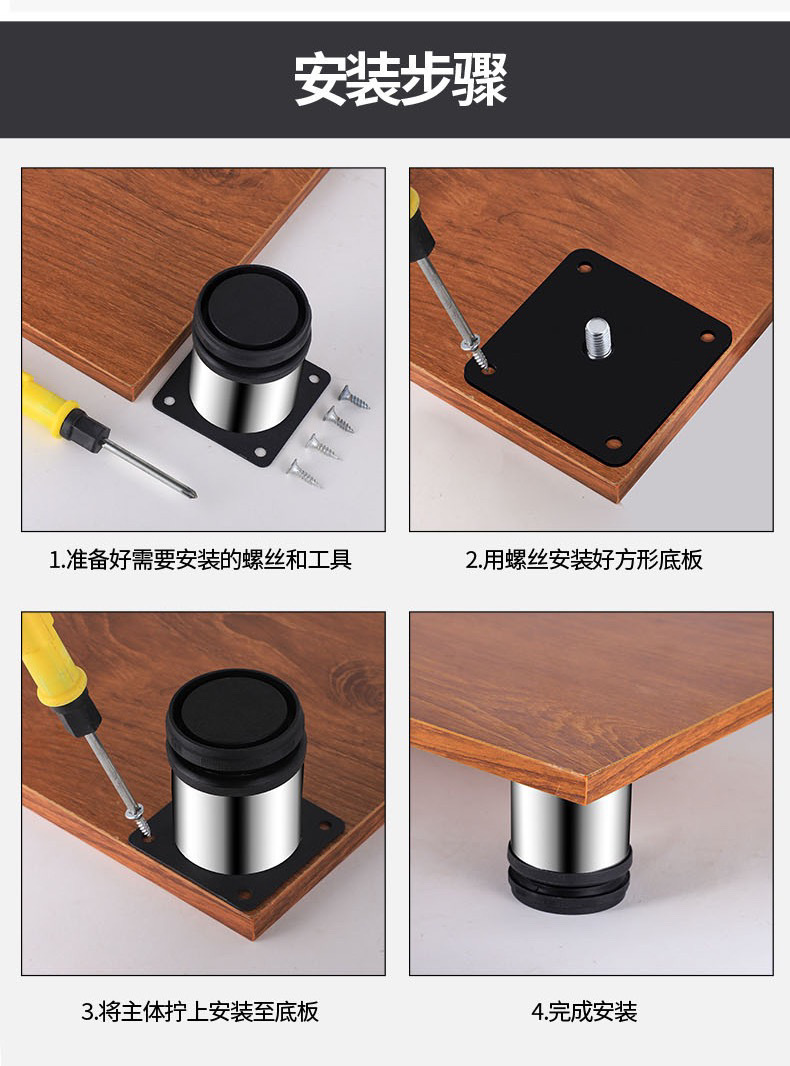 安装步骤

1.准备好需要安装的螺丝和工具

2.用螺丝安装好方形底板

3.将主体拧上安装至底板

4.完成安装