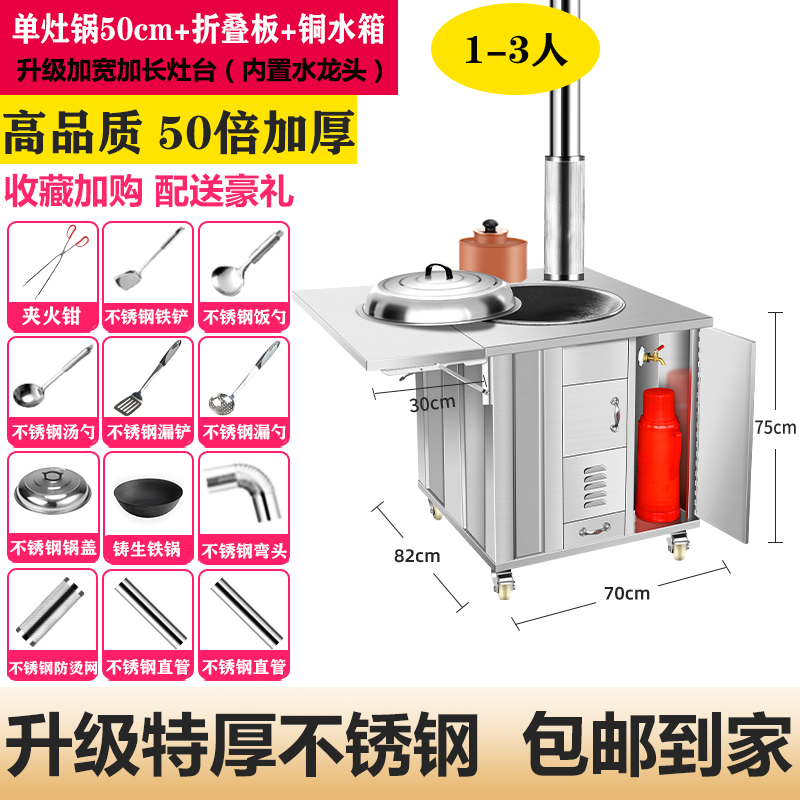 单灶锅50cm+折叠板+铜水箱

升级加宽加长灶台（内置水龙头）

1-3人

高品质 50倍加厚

收藏加购 配送豪礼

夹火钳

不锈钢铁铲

不锈钢饭勺

不锈钢汤勺

不锈钢漏铲

不锈钢漏勺

不锈钢锅盖

铸生铁锅

不锈钢弯头

不锈钢防烫网

不锈钢直管

不锈钢直管

30cm

75cm

82cm

70cm

升级特厚不锈钢 包邮到家