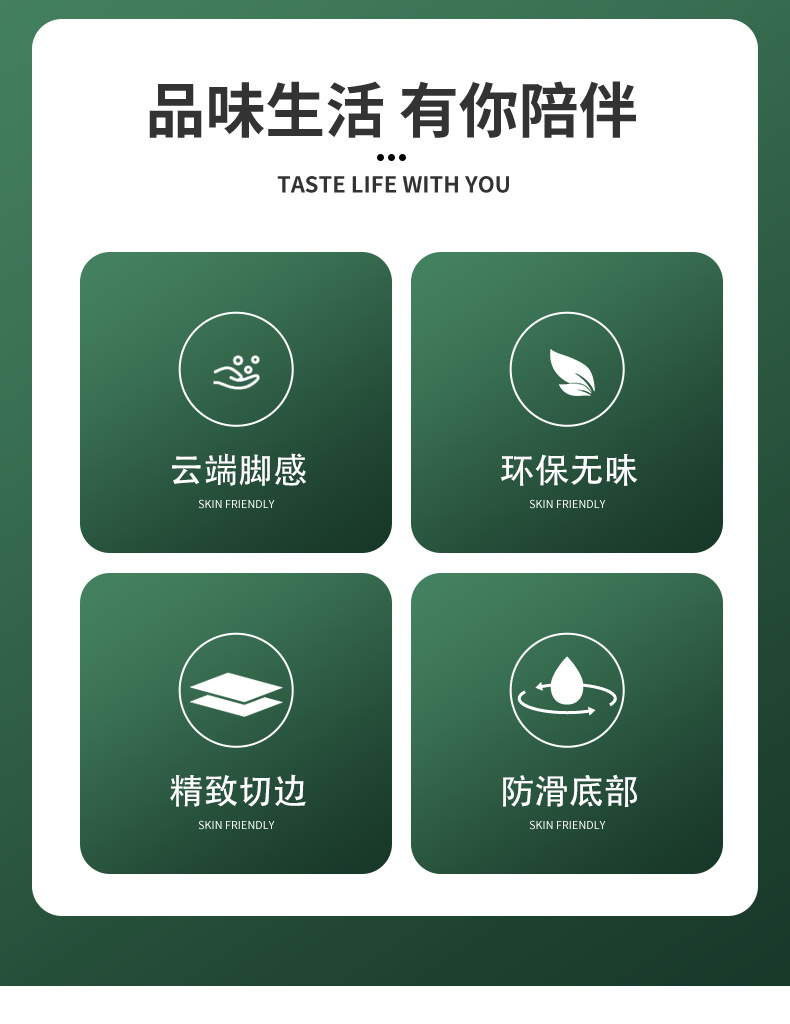 品味生活 有你陪伴

TASTE LIFE WITH YOU

云端脚感
SKIN FRIENDLY

环保无味
SKIN FRIENDLY

精致切边
SKIN FRIENDLY

防滑底部
SKIN FRIENDLY