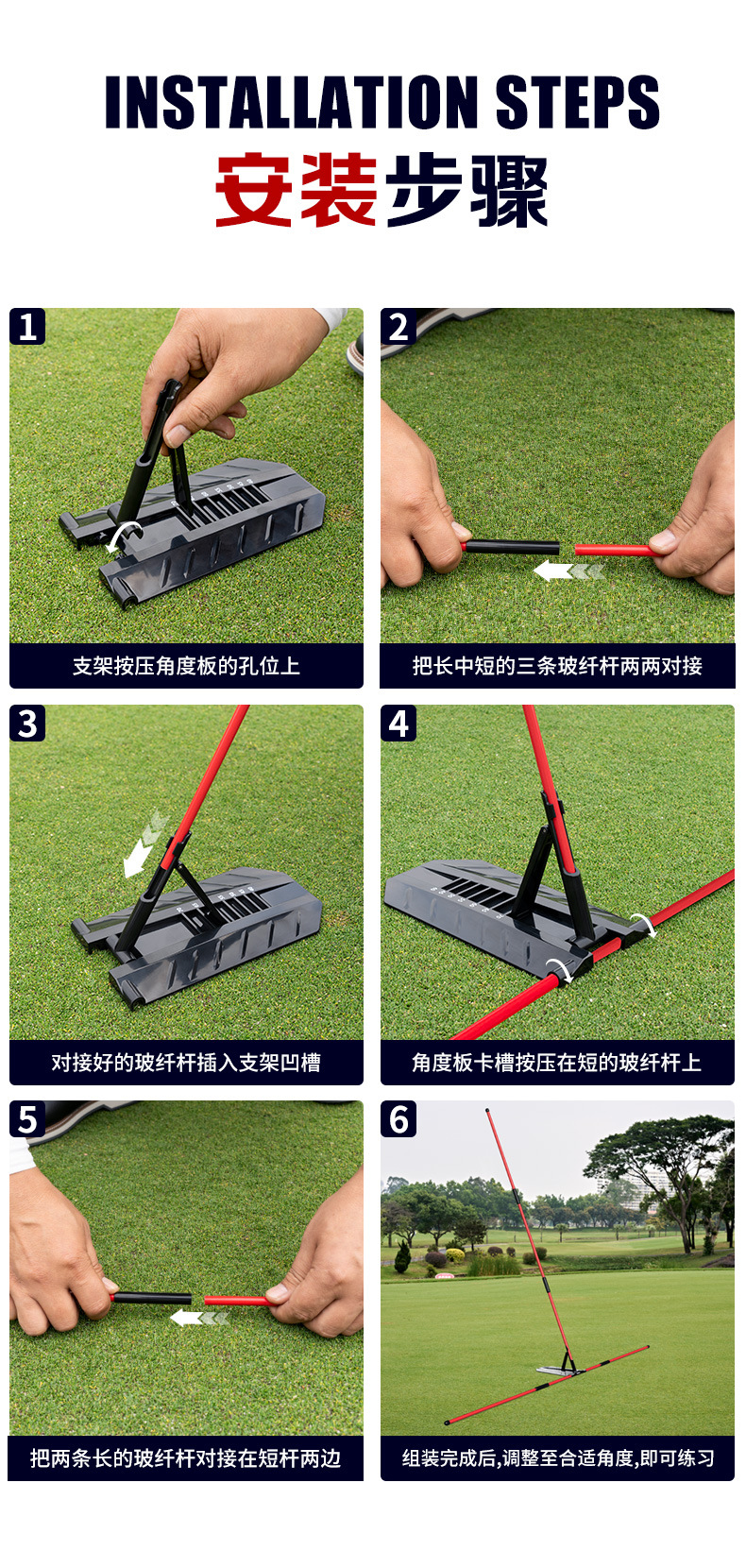 INSTALLATION STEPS
安装步骤

1
支架按压角度板的孔位上

2
把长中短的三条玻纤杆两两对接

3
对接好的玻纤杆插入支架凹槽

4
角度板卡槽按压在短的玻纤杆上

5
把两条长的玻纤杆对接在短杆两边

6
组装完成后,调整至合适角度,即可练习