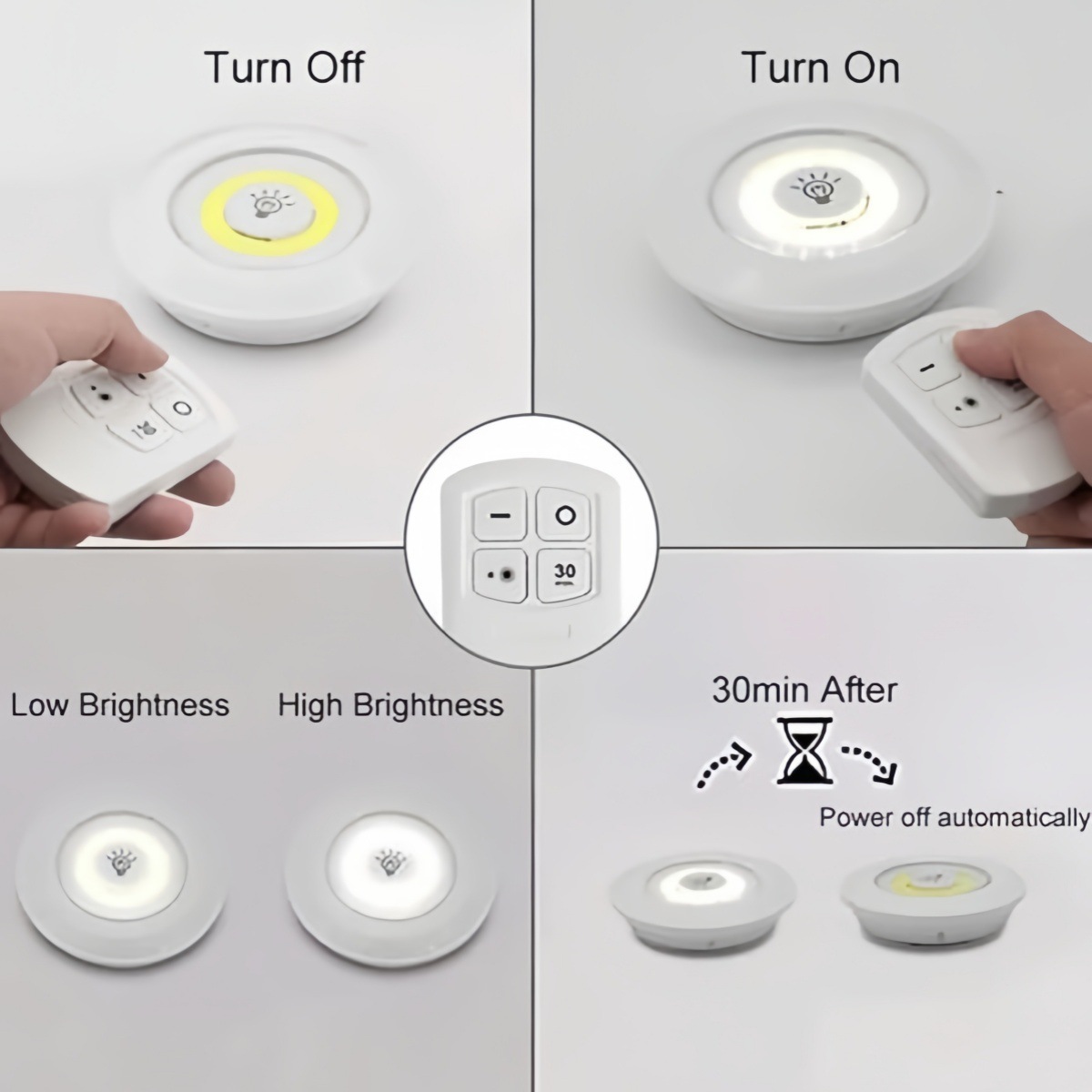 Turn Off

Turn On

30

Low Brightness

High Brightness

30min After

Power off automatically