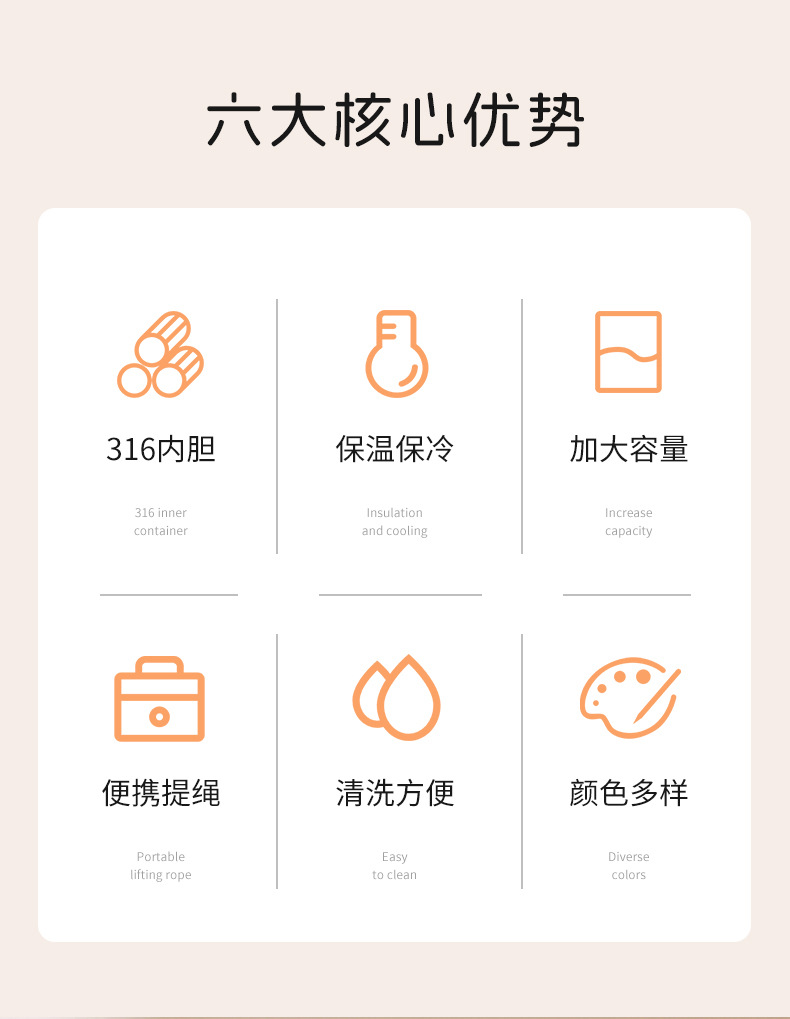 六大核心优势

316内胆

316 inner
container

保温保冷

Insulation
and cooling

加大容量

Increase
capacity

便携提绳

Portable
lifting rope

清洗方便

Easy
to clean

颜色多样

Diverse
colors