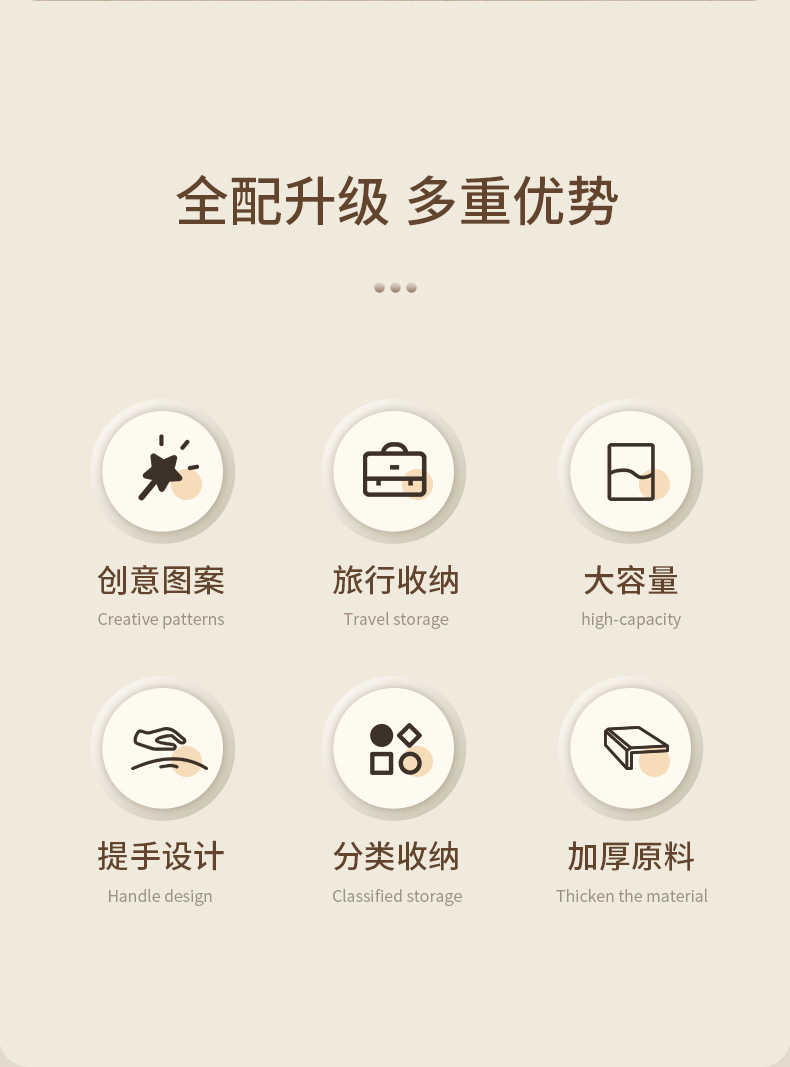 全配升级 多重优势

创意图案
Creative patterns

旅行收纳
Travel storage

大容量
high-capacity

提手设计
Handle design

分类收纳
Classified storage

加厚原料
Thicken the material