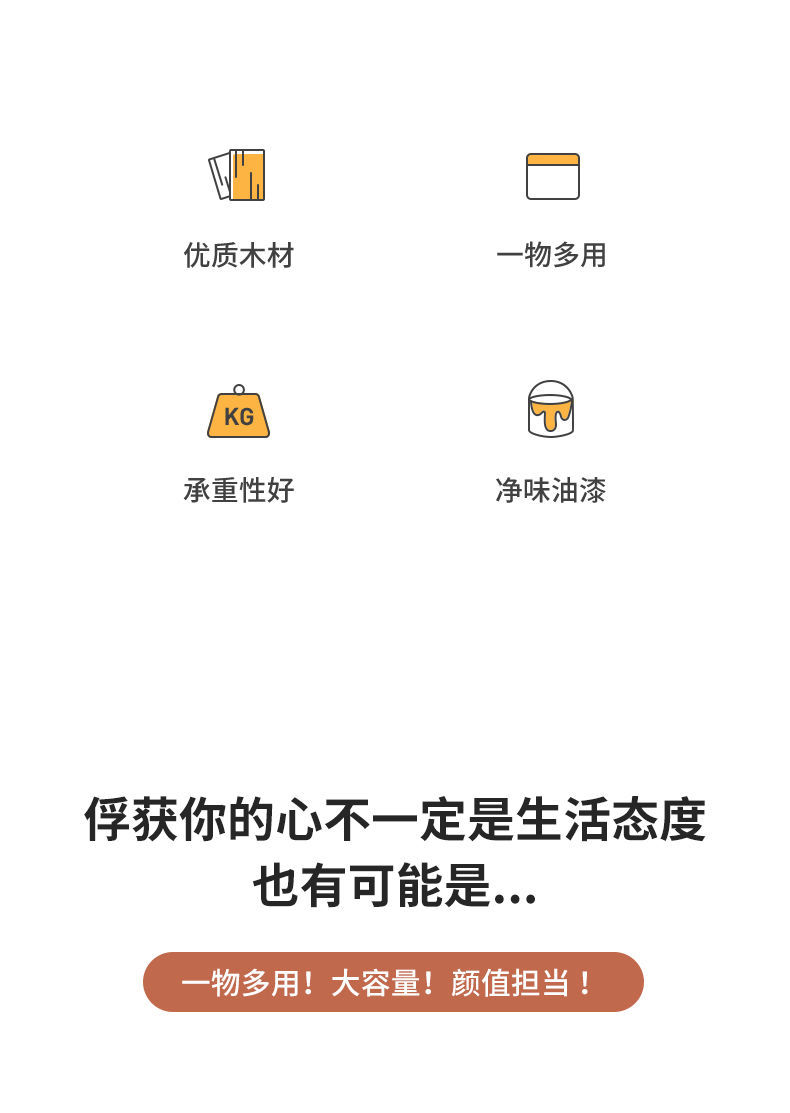 优质木材

一物多用

KG

承重性好

净味油漆

俘获你的心不一定是生活态度
也有可能是...

一物多用！大容量！颜值担当！