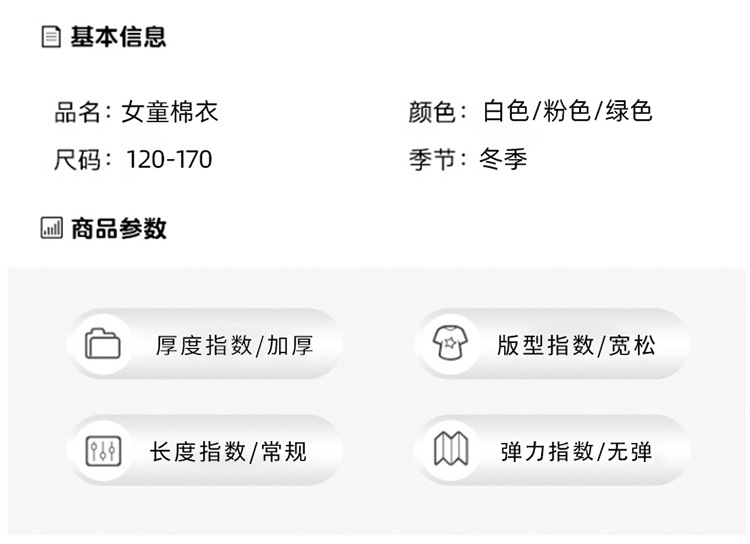 基本信息

品名：女童棉衣 颜色：白色/粉色/绿色

尺码：120-170 季节：冬季

商品参数

厚度指数/加厚

版型指数/宽松

长度指数/常规

弹力指数/无弹