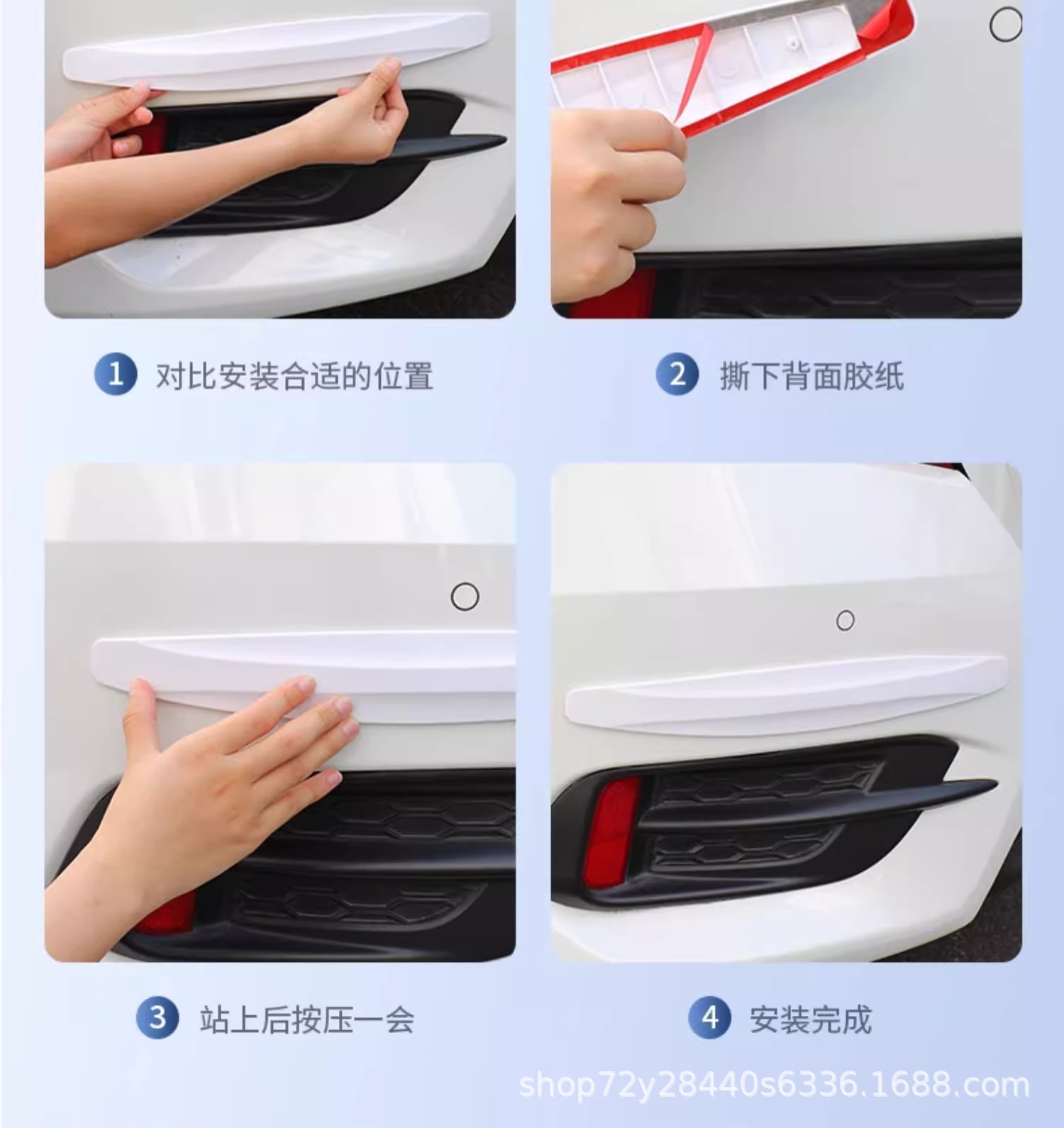 1 对比安装合适的位置

2 撕下背面胶纸

3 站上后按压一会

4 安装完成

shop72y28440s6336.1688.com