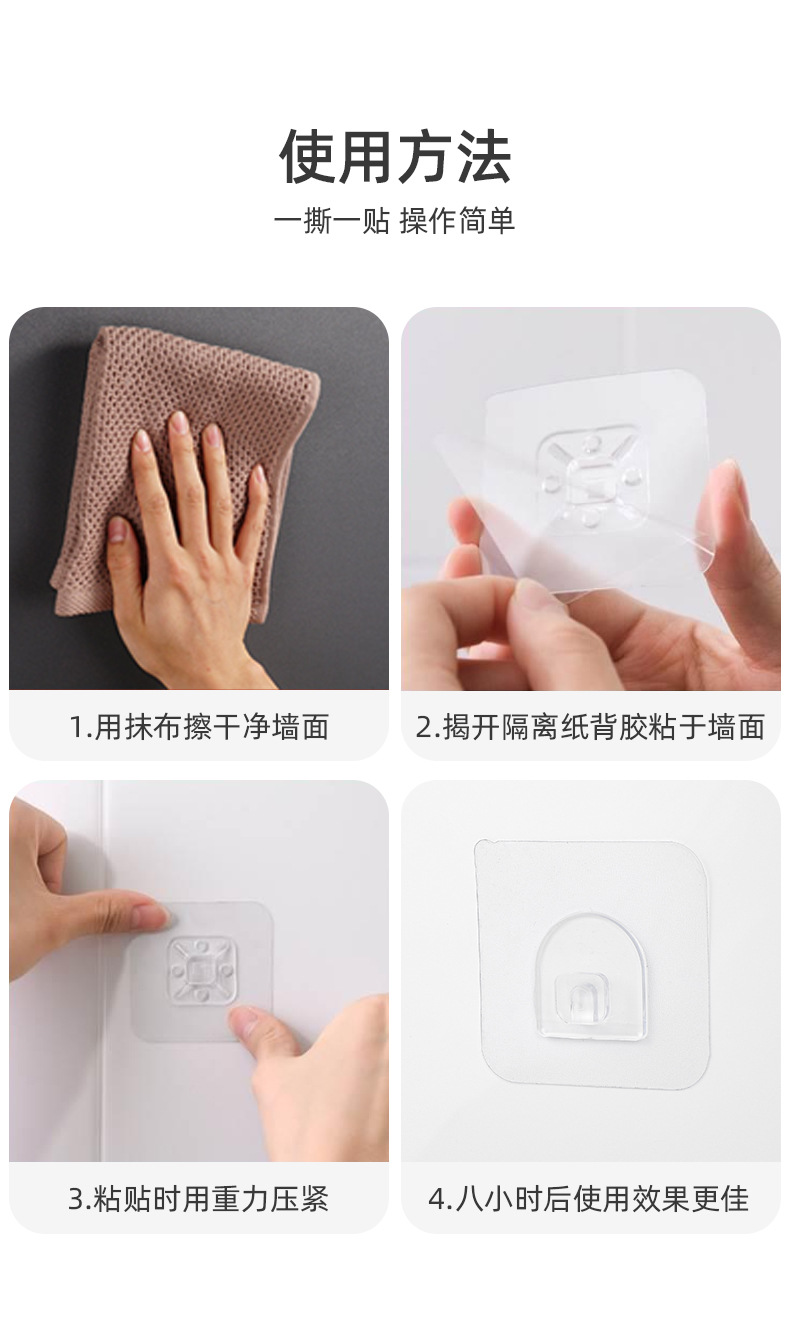 使用方法

一撕一贴 操作简单

1.用抹布擦干净墙面

2.揭开隔离纸背胶粘于墙面

3.粘贴时用重力压紧

4.八小时后使用效果更佳