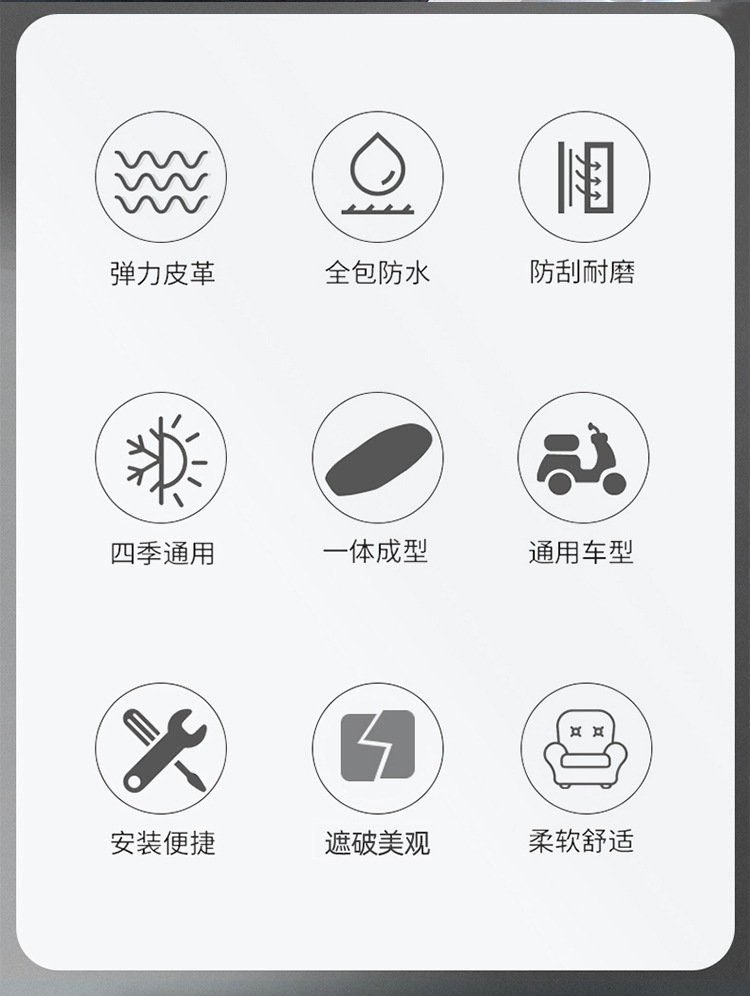 弹力皮革

全包防水

防刮耐磨

四季通用

一体成型

通用车型

安装便捷

遮破美观

柔软舒适