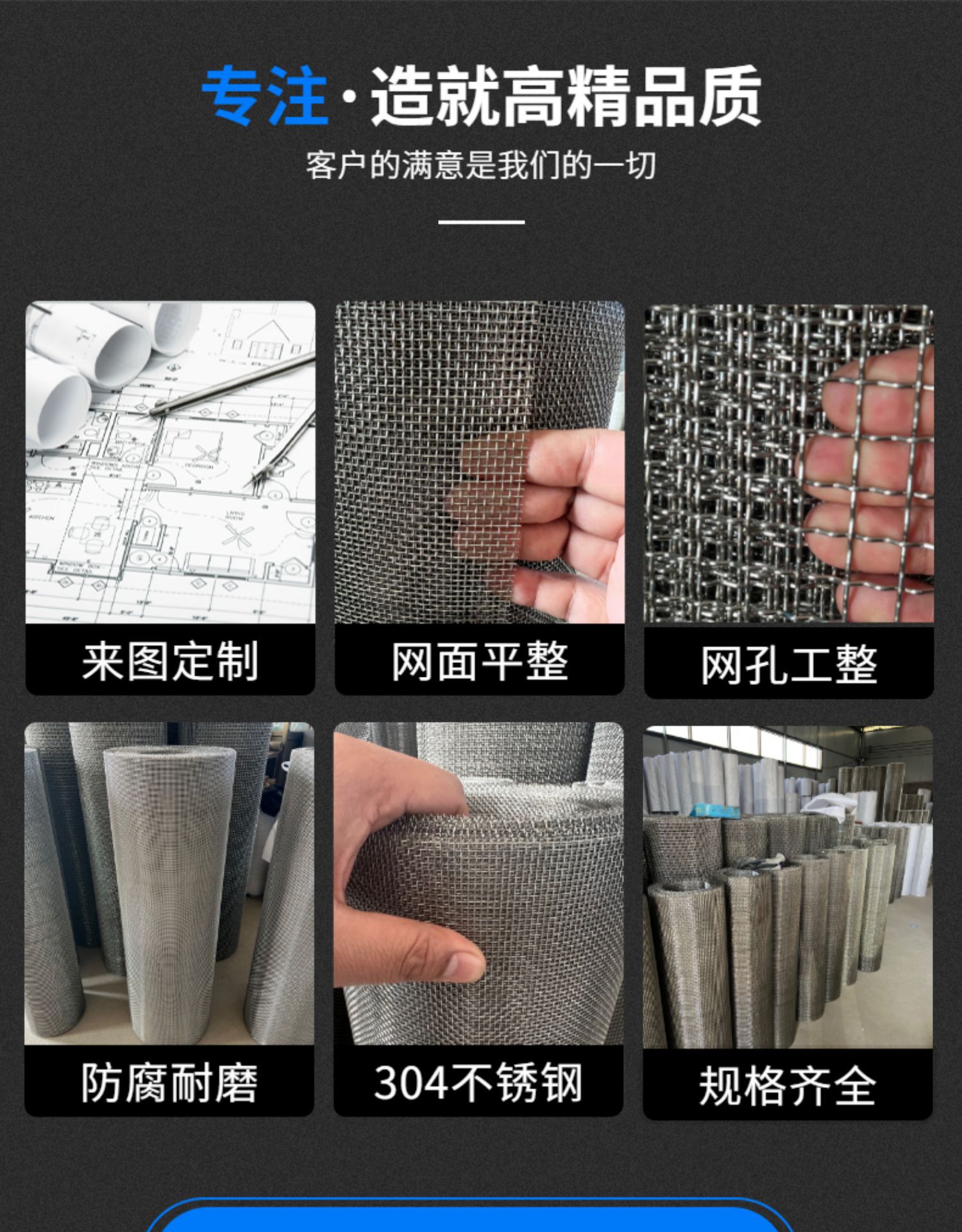 专注·造就高精品质

客户的满意是我们的一切

来图定制

网面平整

网孔工整

防腐耐磨

304不锈钢

规格齐全