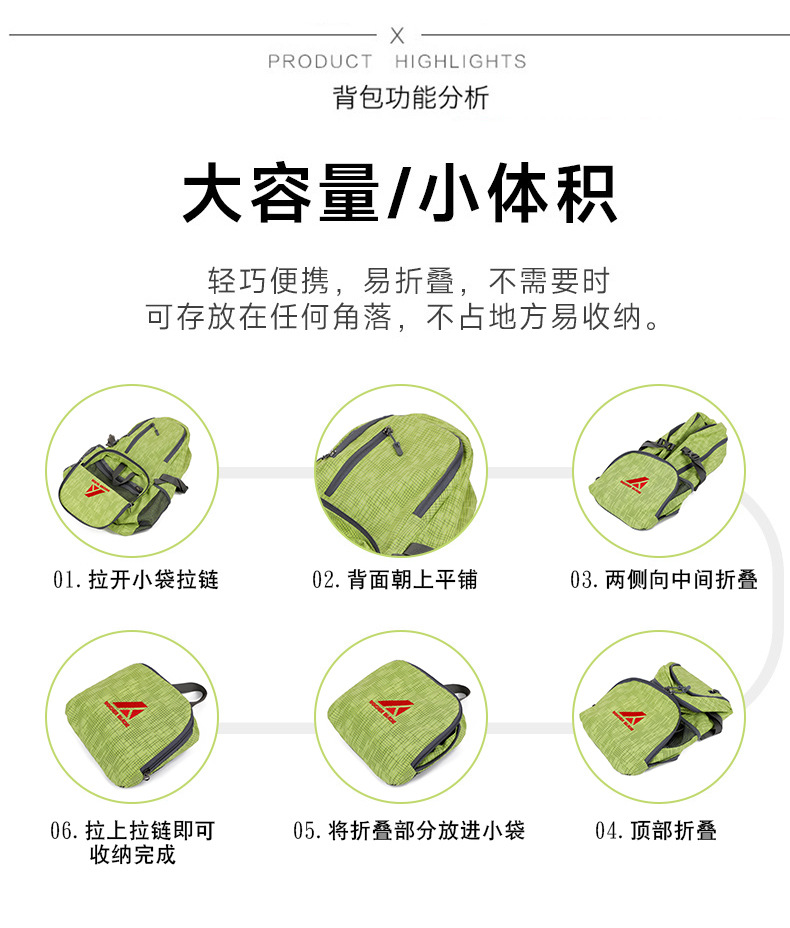 X

PRODUCT HIGHLIGHTS

背包功能分析

大容量/小体积

轻巧便携，易折叠，不需要时
可存放在任何角落，不占地方易收纳。

01. 拉开小袋拉链

02. 背面朝上平铺

03. 两侧向中间折叠

06. 拉上拉链即可收纳完成

05. 将折叠部分放进小袋

04. 顶部折叠