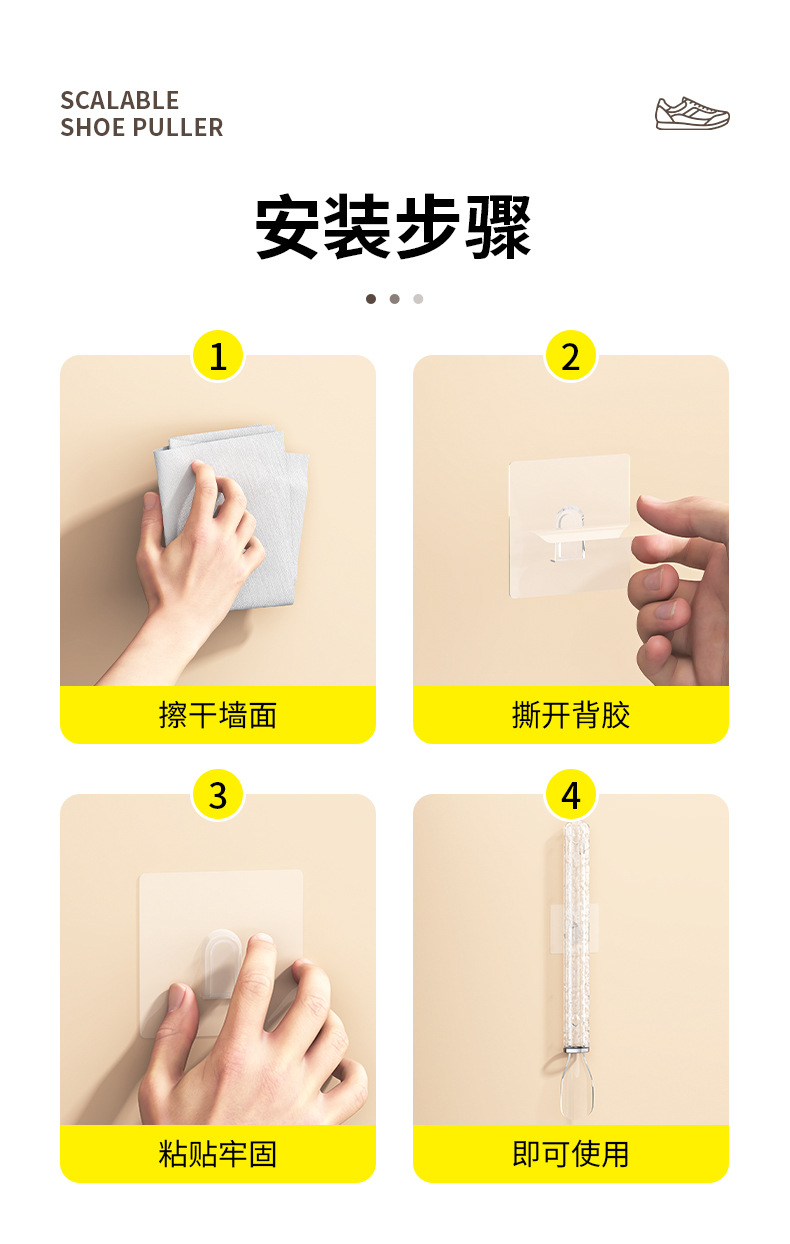 SCALABLE
SHOE PULLER

安装步骤

1
擦干墙面

2
撕开背胶

3
粘贴牢固

4
即可使用