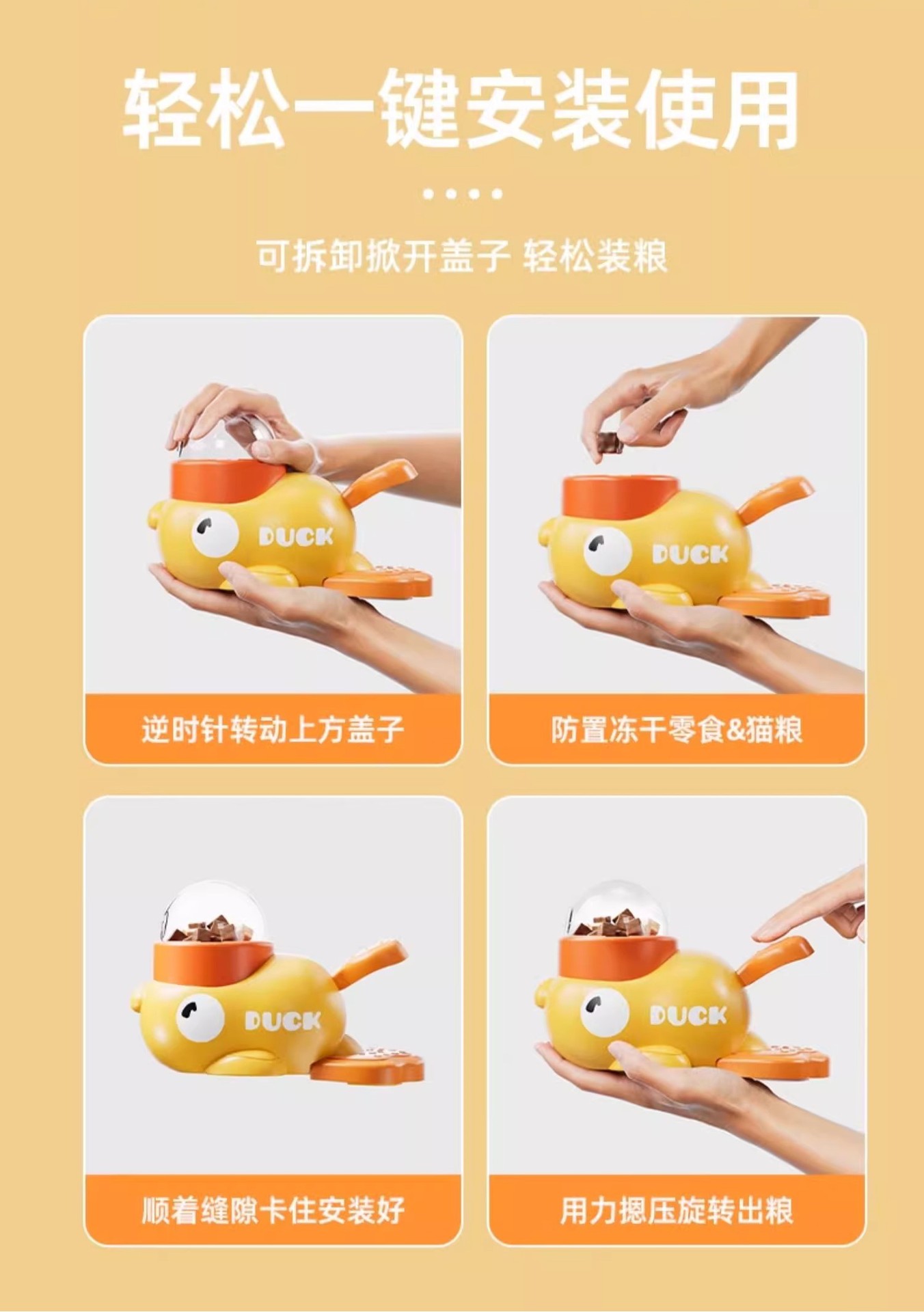 轻松一键安装使用

可拆卸掀开盖子 轻松装粮

DUCK

逆时针转动上方盖子

DUCK

防置冻干零食&猫粮

DUCK

顺着缝隙卡住安装好

DUCK

用力摁压旋转出粮