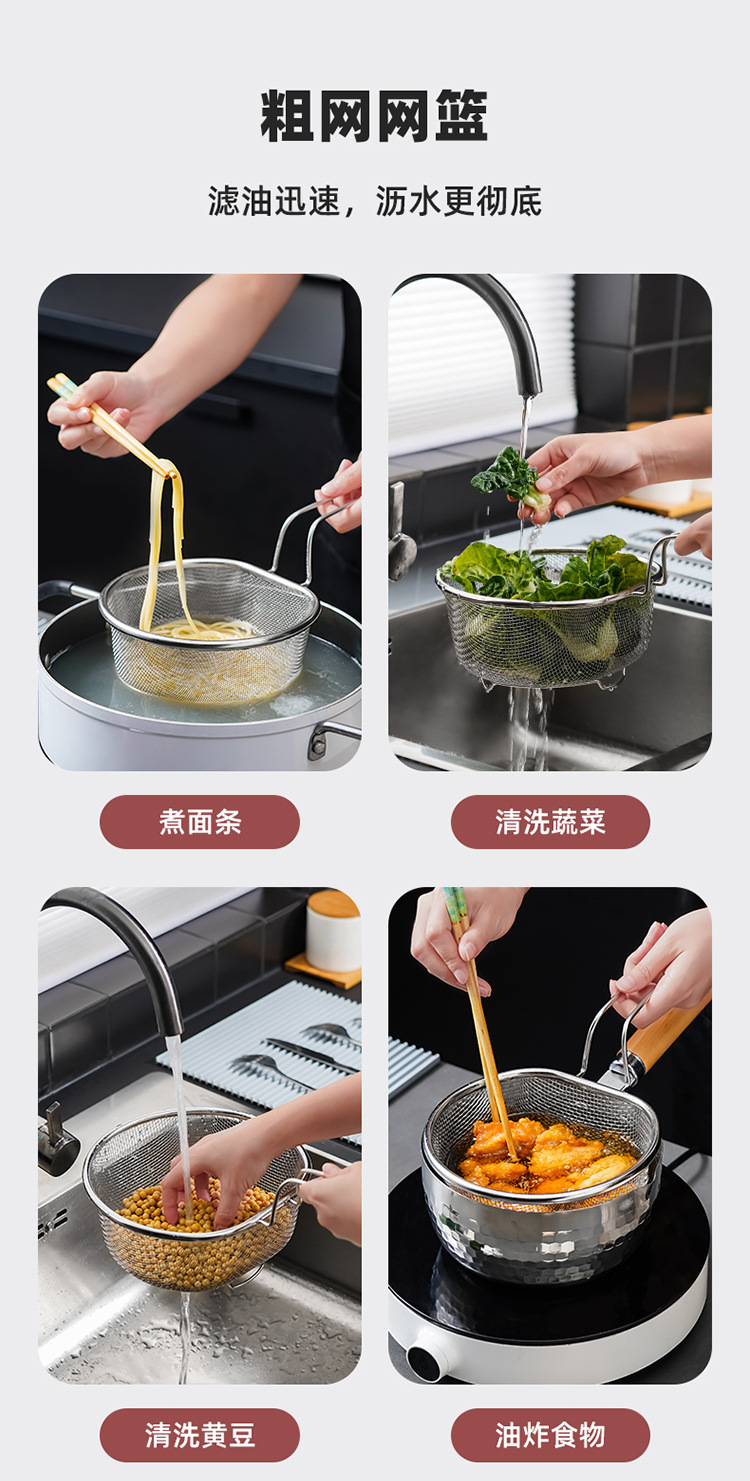 粗网网篮

滤油迅速，沥水更彻底

煮面条

清洗蔬菜

清洗黄豆

油炸食物