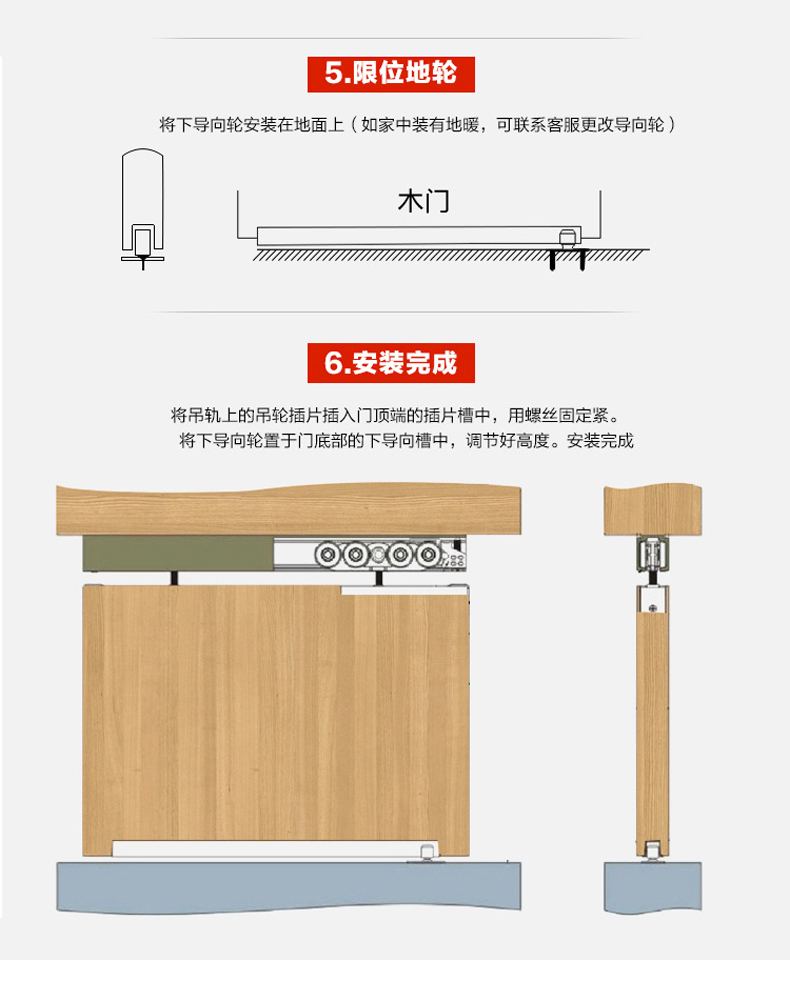 5.限位地轮

将下导向轮安装在地面上（如家中装有地暖，可联系客服更改导向轮）

木门

6.安装完成

将吊轨上的吊轮插片插入门顶端的插片槽中，用螺丝固定紧。
将下导向轮置于门底部的下导向槽中，调节好高度。安装完成