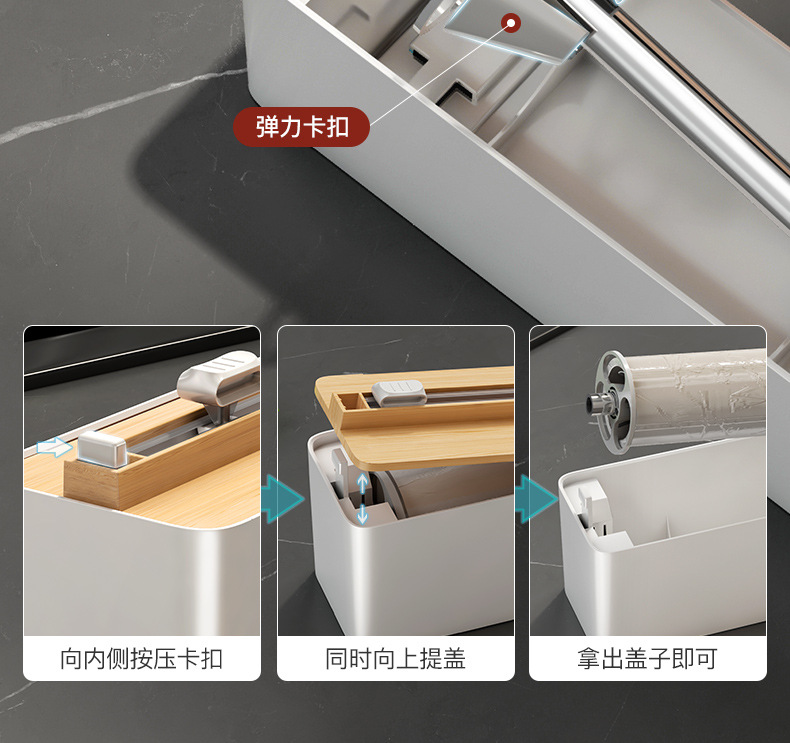 弹力卡扣

向内侧按压卡扣

同时向上提盖

拿出盖子即可