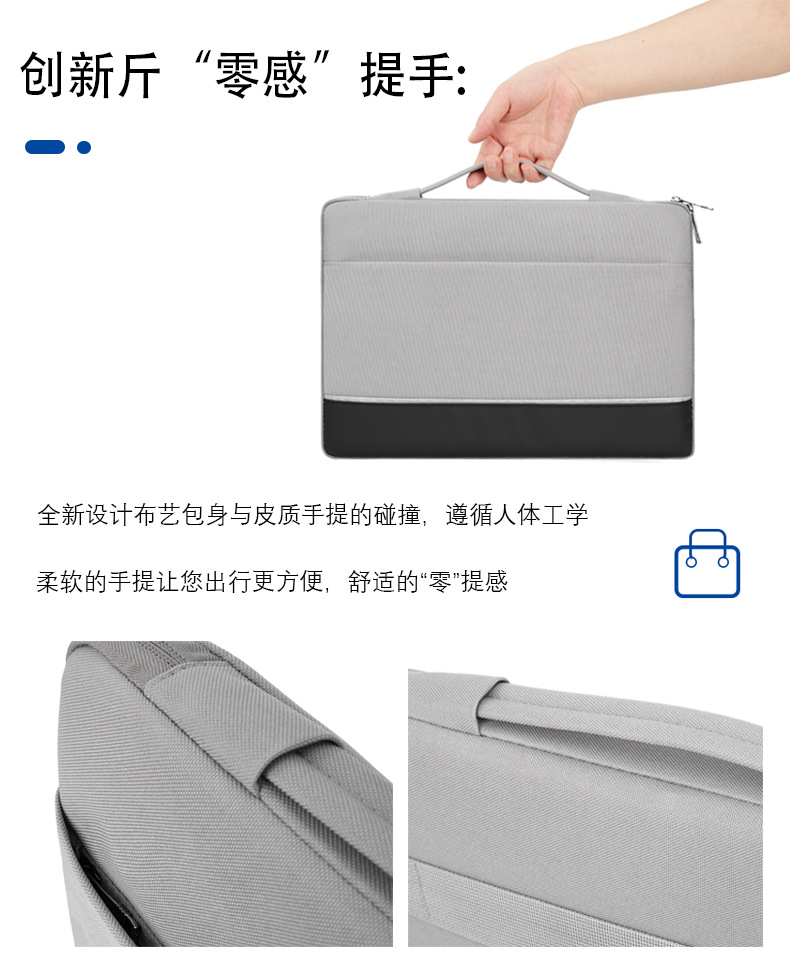 创新斤“零感”提手:

全新设计布艺包身与皮质手提的碰撞，遵循人体工学

柔软的手提让您出行更方便，舒适的“零”提感