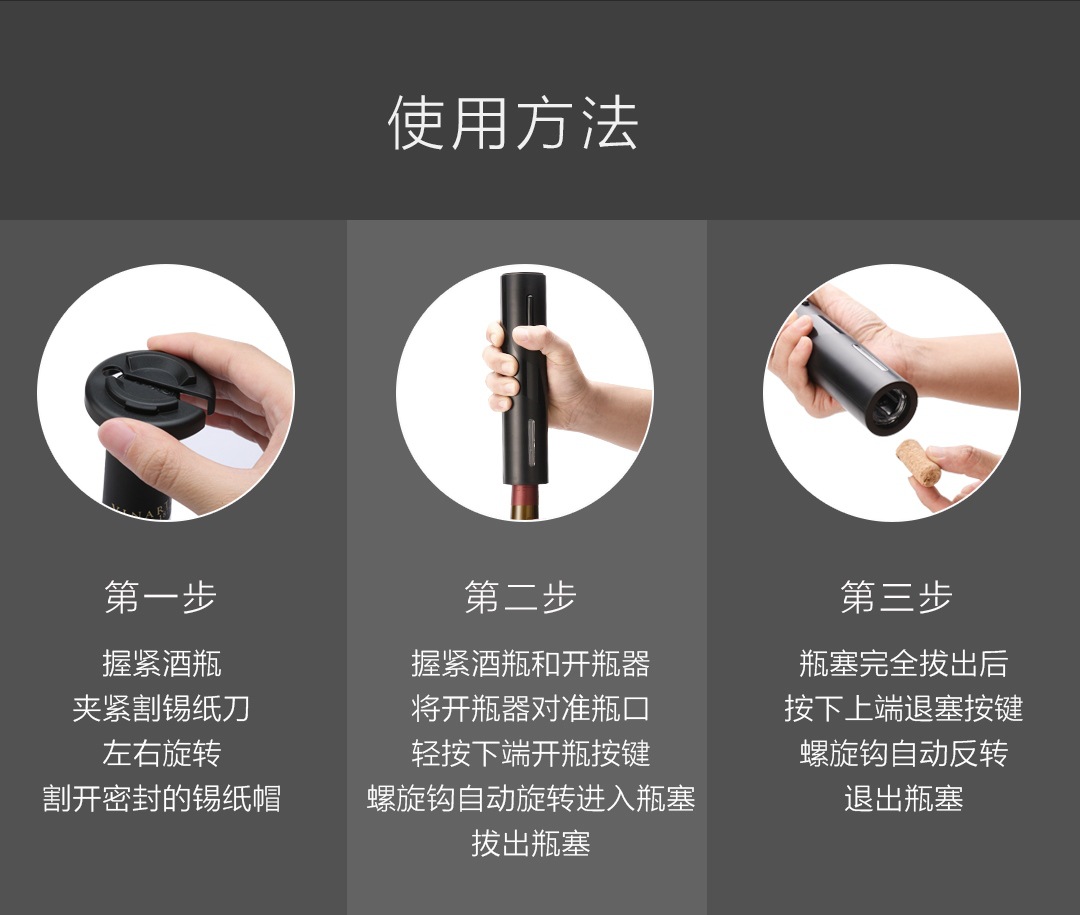 使用方法

第一步

握紧酒瓶
夹紧割锡纸刀
左右旋转
割开密封的锡纸帽

第二步

握紧酒瓶和开瓶器
将开瓶器对准瓶口
轻按下端开瓶按键
螺旋钩自动旋转进入瓶塞
拔出瓶塞

第三步

瓶塞完全拔出后
按下上端退塞按键
螺旋钩自动反转
退出瓶塞