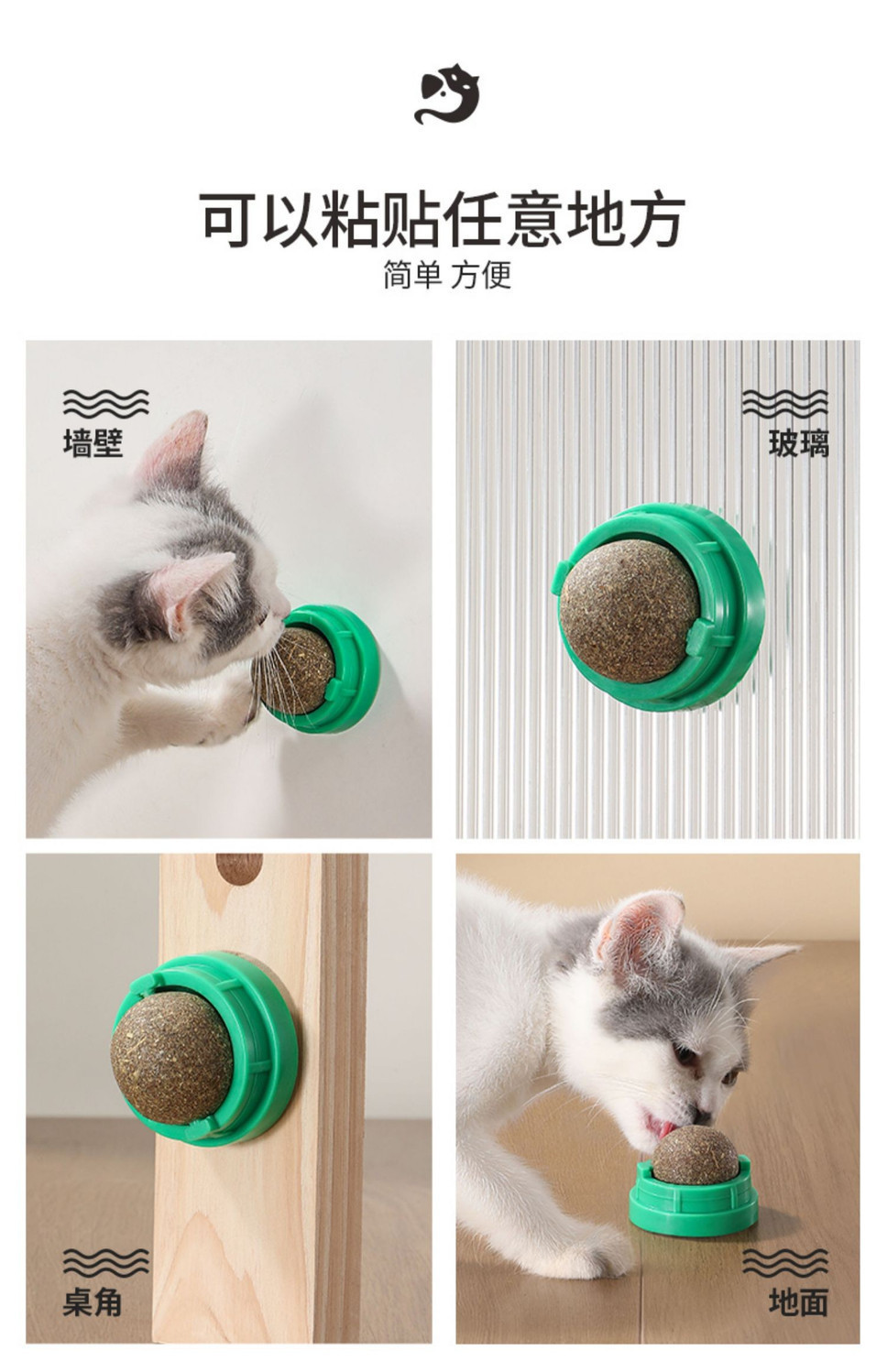 可以粘贴任意地方
简单 方便

墙壁

玻璃

桌角

地面