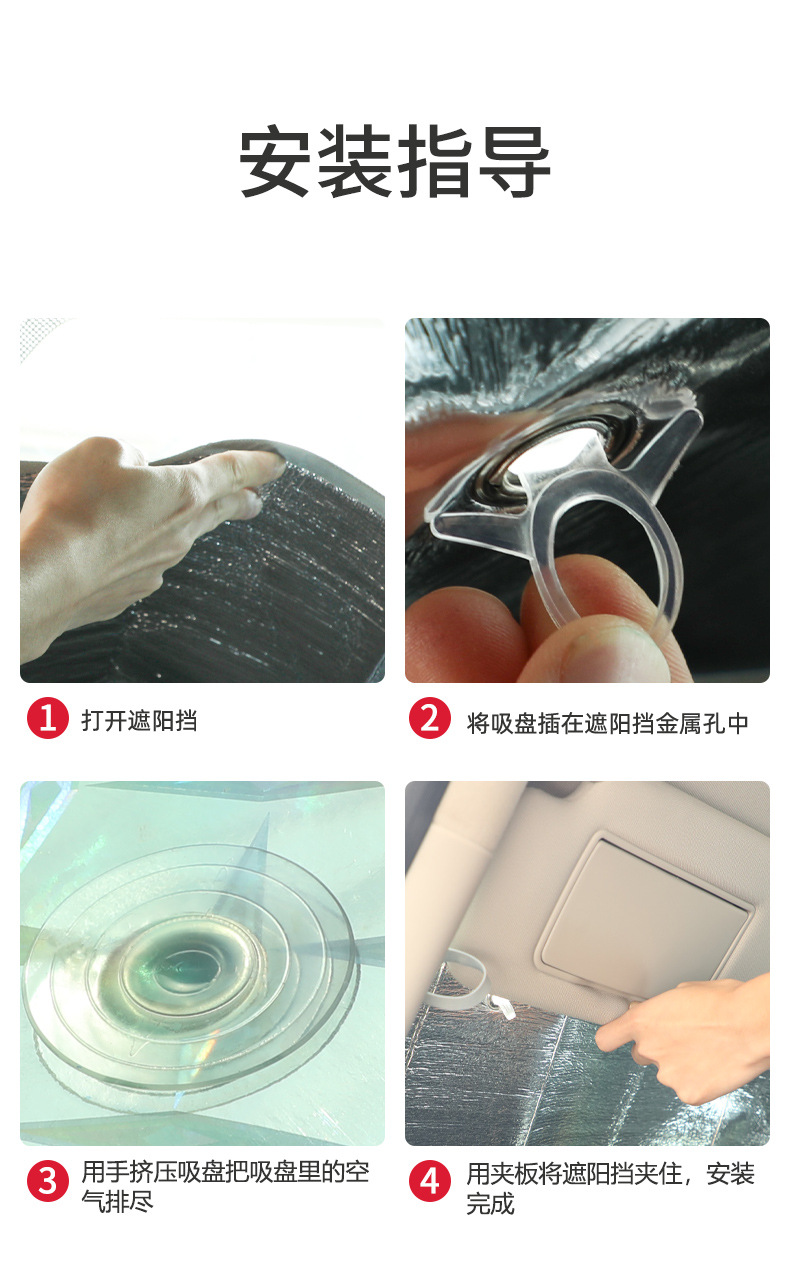 安装指导

1 打开遮阳挡

2 将吸盘插在遮阳挡金属孔中

3 用手挤压吸盘把吸盘里的空气排尽

4 用夹板将遮阳挡夹住，安装完成