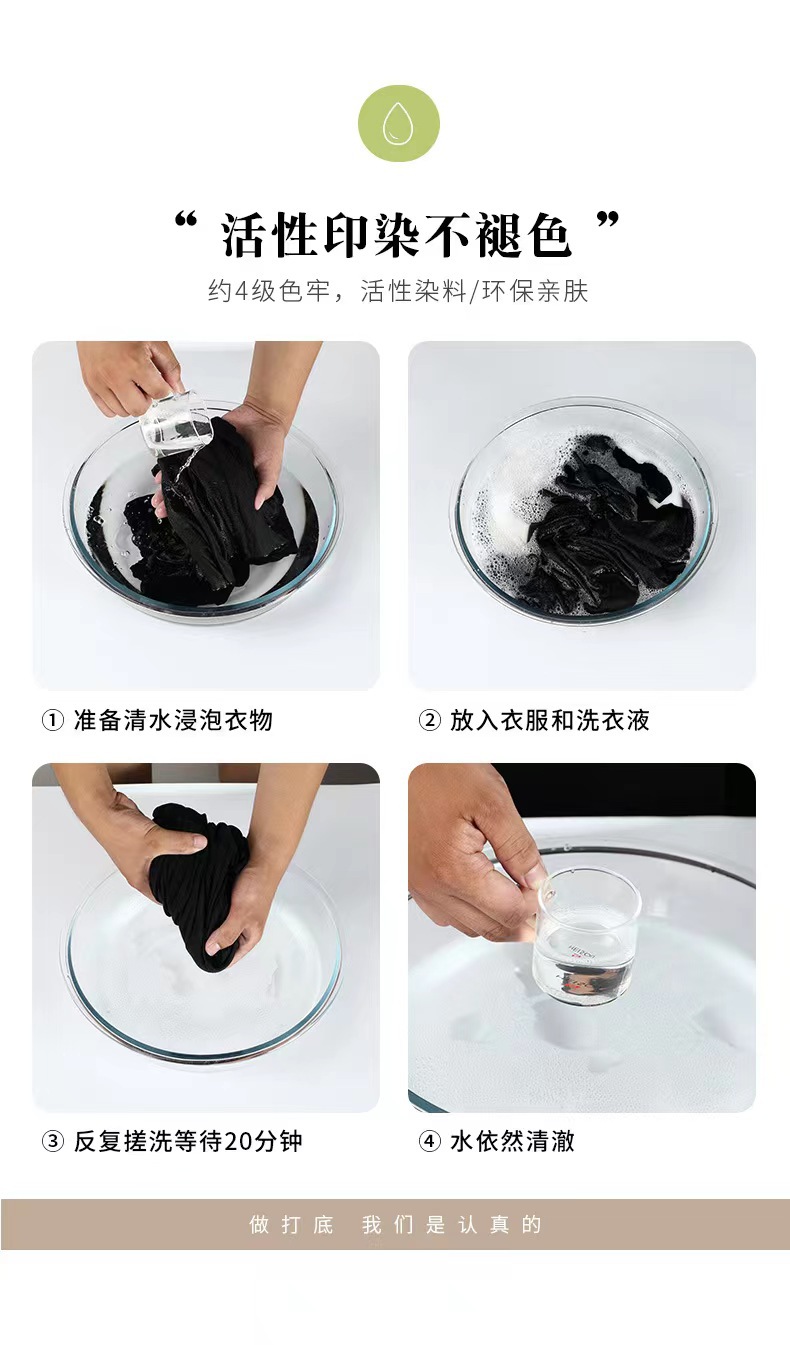 “ 活性印染不褪色 ”

约4级色牢，活性染料/环保亲肤

① 准备清水浸泡衣物

② 放入衣服和洗衣液

③ 反复搓洗等待20分钟

④ 水依然清澈

做打底　我们是认真的