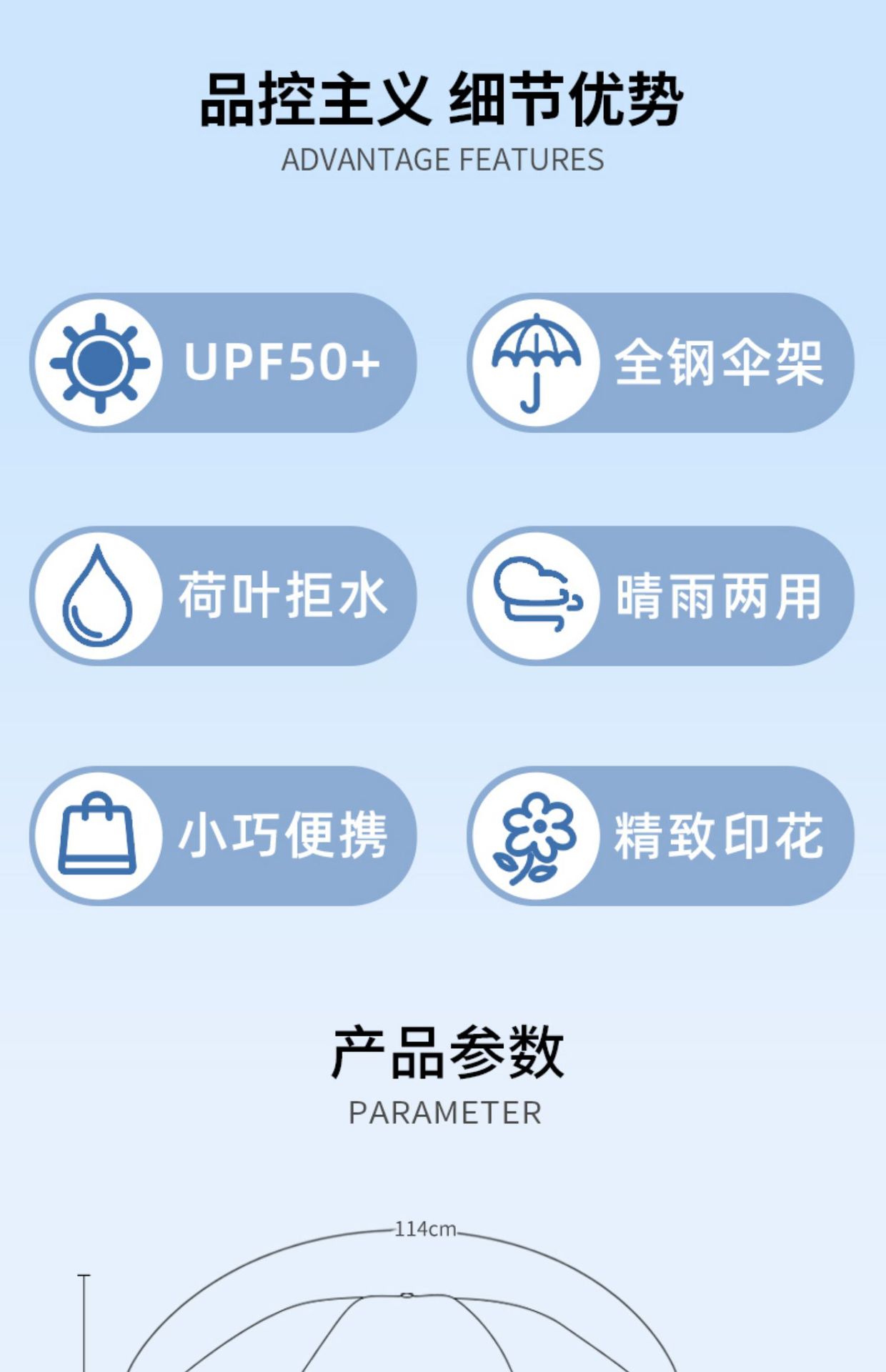 品控主义 细节优势
ADVANTAGE FEATURES

UPF50+

全钢伞架

荷叶拒水

晴雨两用

小巧便携

精致印花

产品参数
PARAMETER

114cm