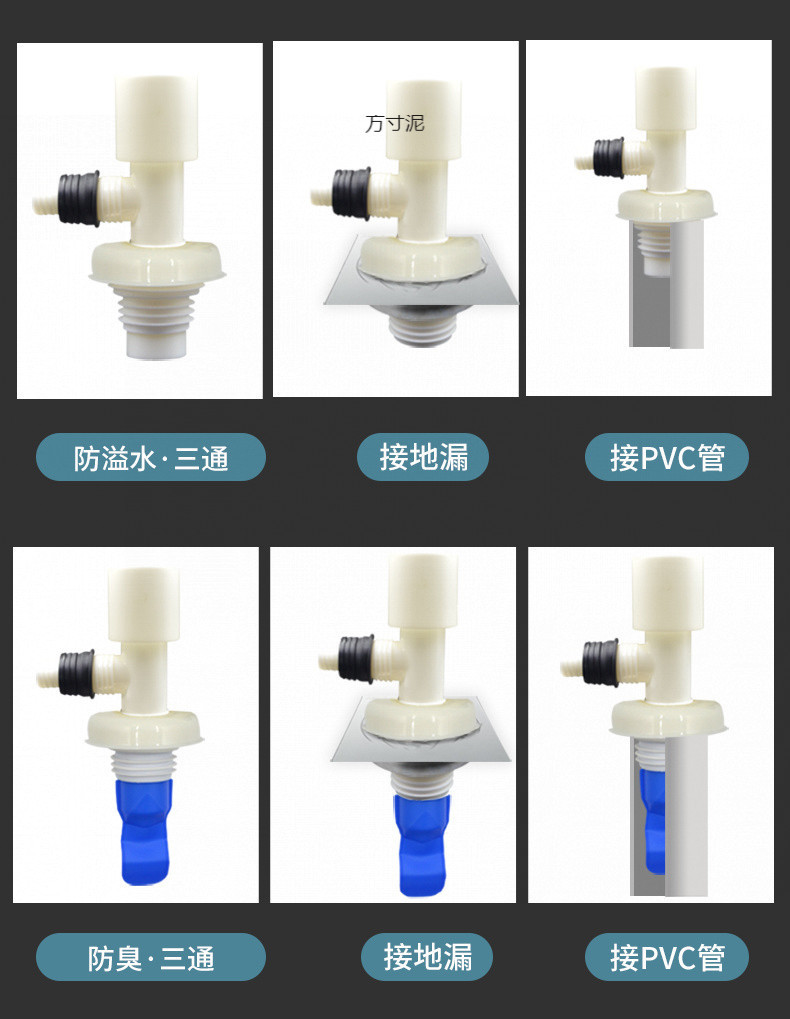 万寸泥

防溢水·三通

接地漏

接PVC管

防臭·三通

接地漏

接PVC管