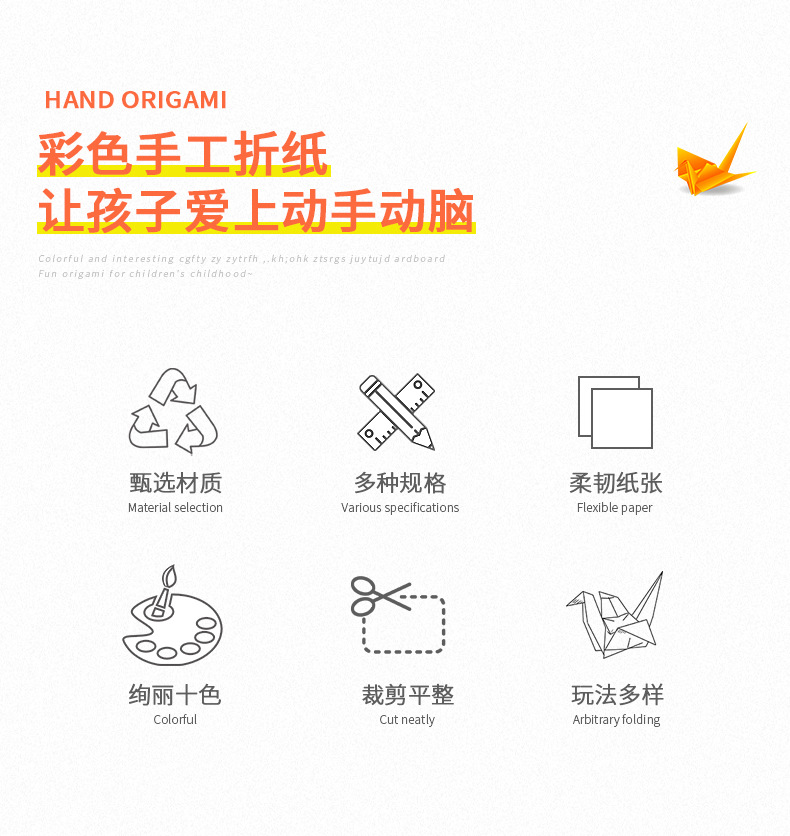 HAND ORIGAMI

彩色手工折纸
让孩子爱上动手动脑

Colorful and interesting cgfty zy zytrfh ,.kh;ohk ztsrgs juytujd ardboard
Fun origami for children's childhood~

甄选材质
Material selection

多种规格
Various specifications

柔韧纸张
Flexible paper

绚丽十色
Colorful

裁剪平整
Cut neatly

玩法多样
Arbitrary folding