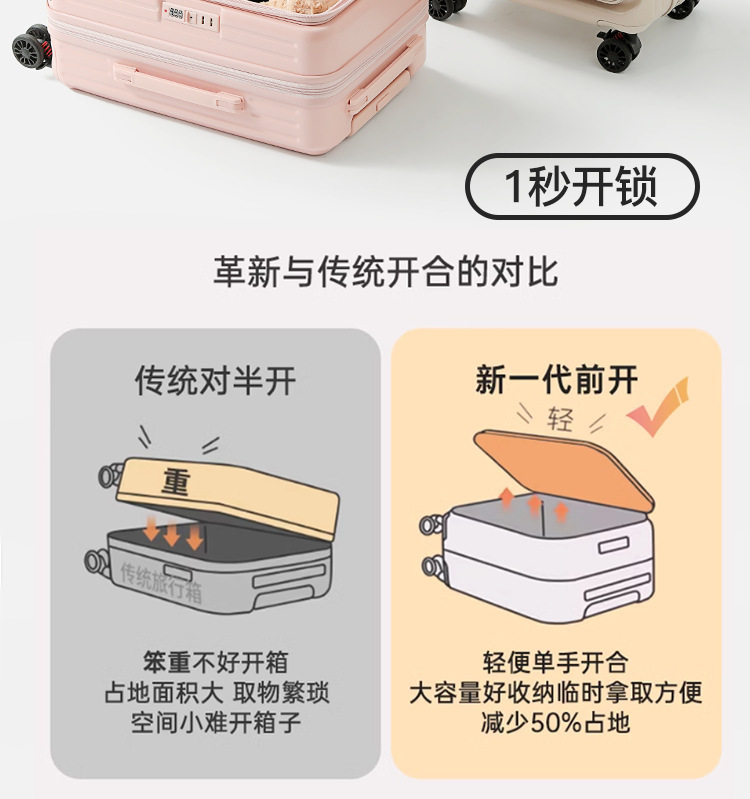 1秒开锁

革新与传统开合的对比

传统对半开

重

传统旅行箱

笨重不好开箱
占地面积大 取物繁琐
空间小难开箱子

新一代前开

轻

轻便单手开合
大容量好收纳临时拿取方便
减少50%占地