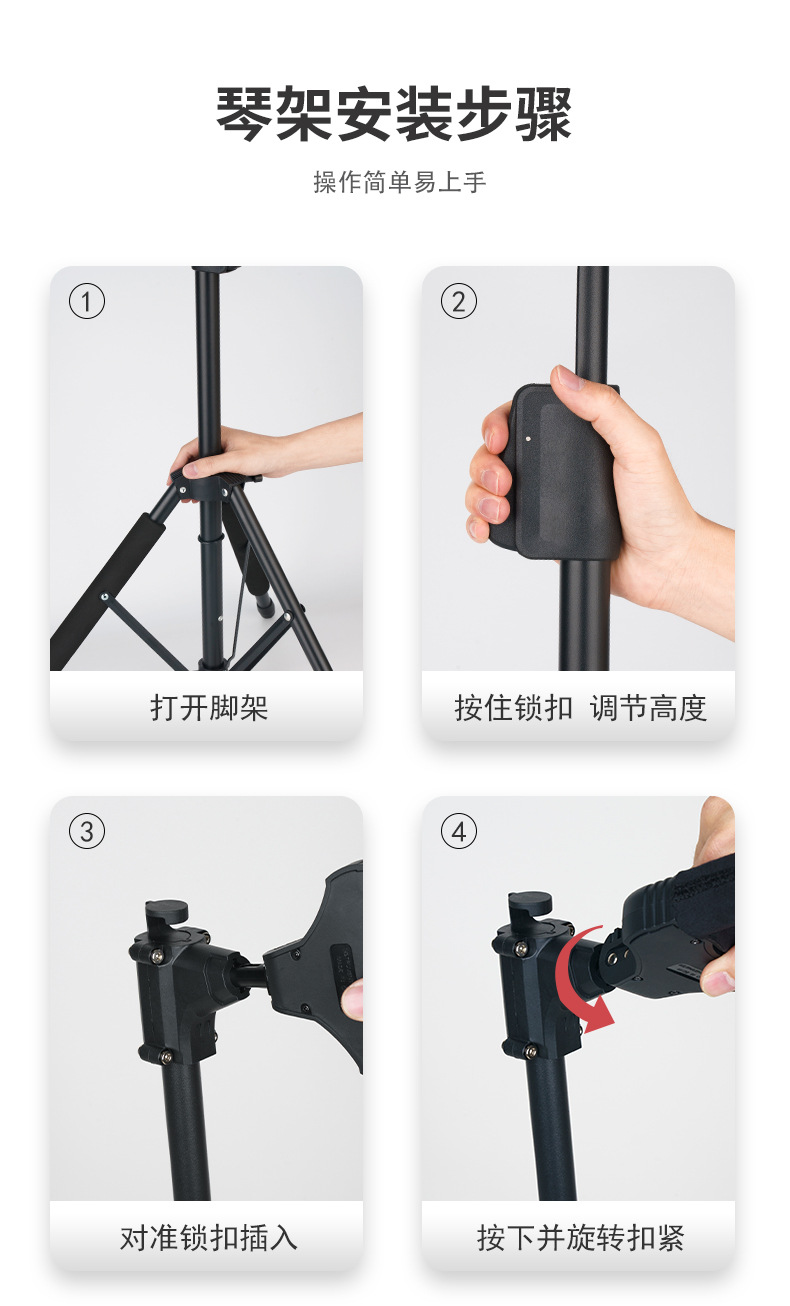 琴架安装步骤

操作简单易上手

①

打开脚架

②

按住锁扣 调节高度

③

对准锁扣插入

④

按下并旋转扣紧