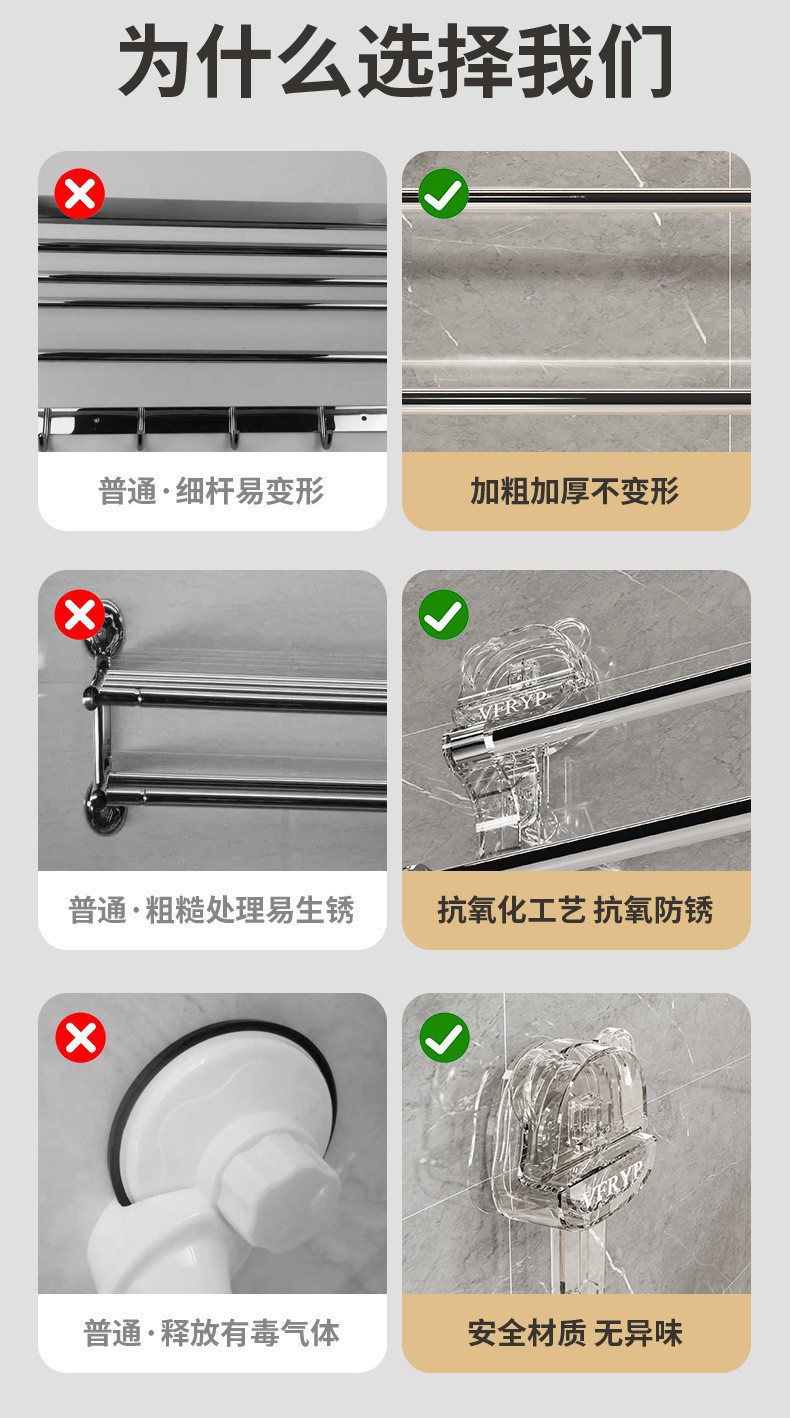 为什么选择我们

普通·细杆易变形

加粗加厚不变形

普通·粗糙处理易生锈

VFRYP

抗氧化工艺 抗氧防锈

普通·释放有毒气体

VFRYP

安全材质 无异味