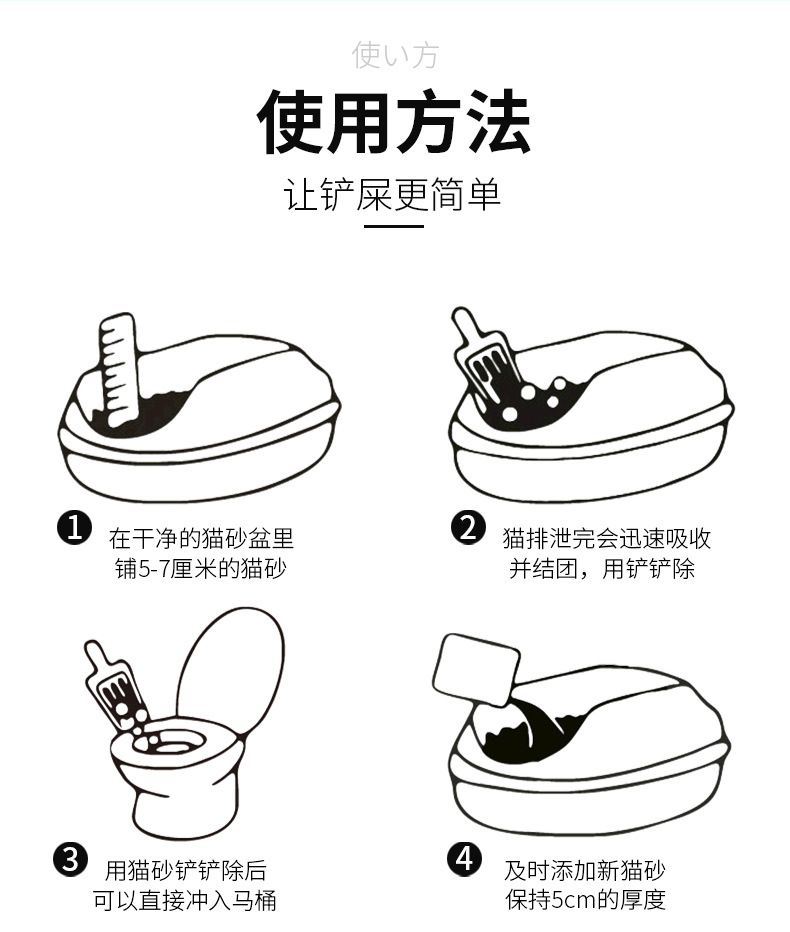 使い方

使用方法

让铲屎更简单

1 在干净的猫砂盆里铺5-7厘米的猫砂

2 猫排泄完会迅速吸收并结团，用铲铲除

3 用猫砂铲铲除后可以直接冲入马桶

4 及时添加新猫砂保持5cm的厚度