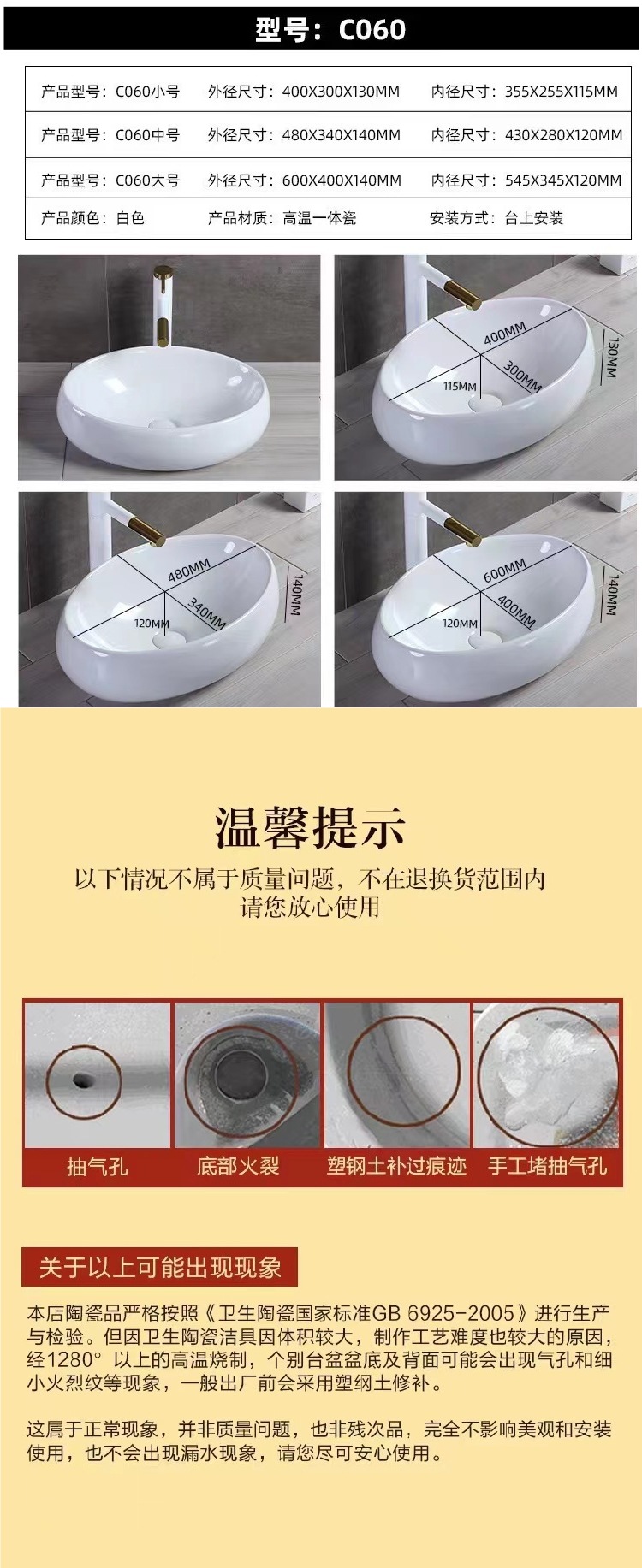 型号：C060

| 产品型号：C060小号 | 外径尺寸：400X300X130MM | 内径尺寸：355X255X115MM |
|---|---|---|
| 产品型号：C060中号 | 外径尺寸：480X340X140MM | 内径尺寸：430X280X120MM |
| 产品型号：C060大号 | 外径尺寸：600X400X140MM | 内径尺寸：545X345X120MM |
| 产品颜色：白色 | 产品材质：高温一体瓷 | 安装方式：台上安装 |

400MM
300MM
115MM
130MM

480MM
340MM
120MM
140MM

600MM
400MM
120MM
140MM

温馨提示

以下情况不属于质量问题，不在退换货范围内
请您放心使用

抽气孔
底部火裂
塑钢土补过痕迹
手工堵抽气孔

关于以上可能出现现象

本店陶瓷品严格按照《卫生陶瓷国家标准GB 6925-2005》进行生产与检验。但因卫生陶瓷洁具因体积较大，制作工艺难度也较大的原因，经1280° 以上的高温烧制，个别台盆盆底及背面可能会出现气孔和细小火烈纹等现象，一般出厂前会采用塑纲土修补。

这属于正常现象，并非质量问题，也非残次品，完全不影响美观和安装使用，也不会出现漏水现象，请您尽可安心使用。