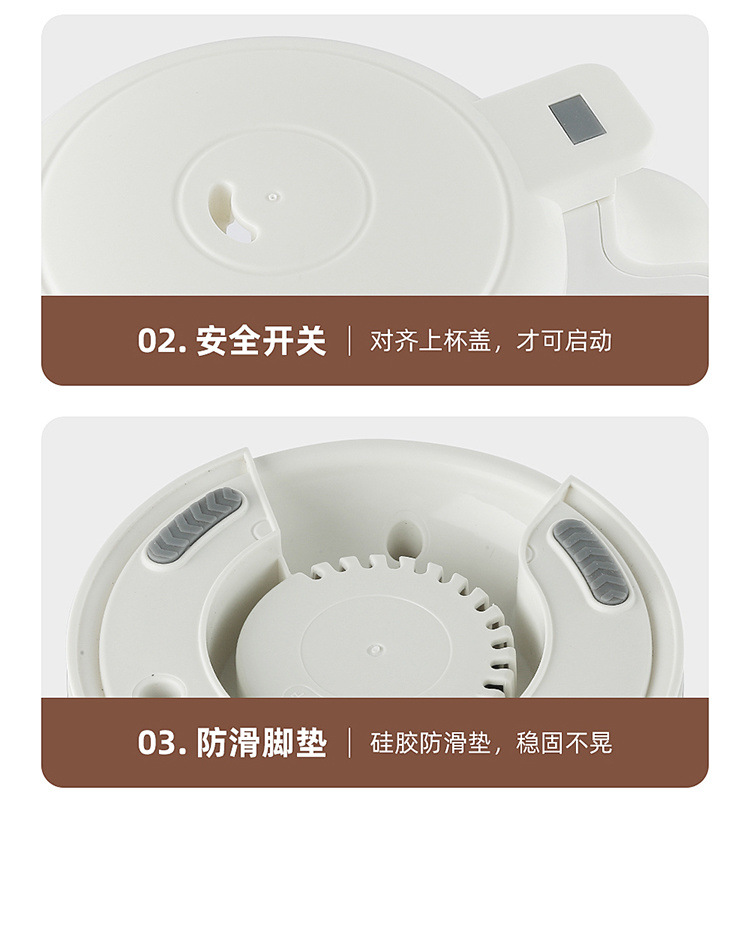 02. 安全开关 | 对齐上杯盖，才可启动

03. 防滑脚垫 | 硅胶防滑垫，稳固不晃