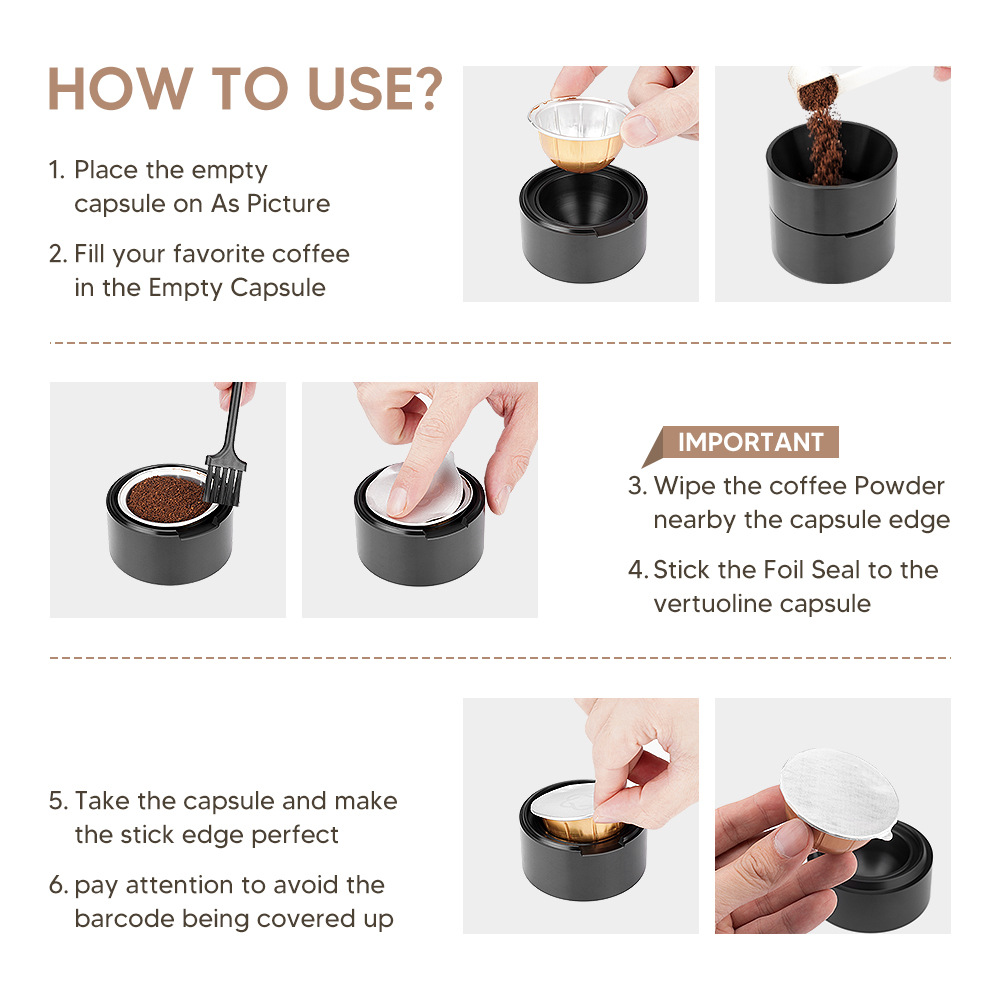 HOW TO USE?

1. Place the empty capsule on As Picture

2. Fill your favorite coffee in the Empty Capsule

IMPORTANT

3. Wipe the coffee Powder nearby the capsule edge

4. Stick the Foil Seal to the vertuoline capsule

5. Take the capsule and make the stick edge perfect

6. pay attention to avoid the barcode being covered up