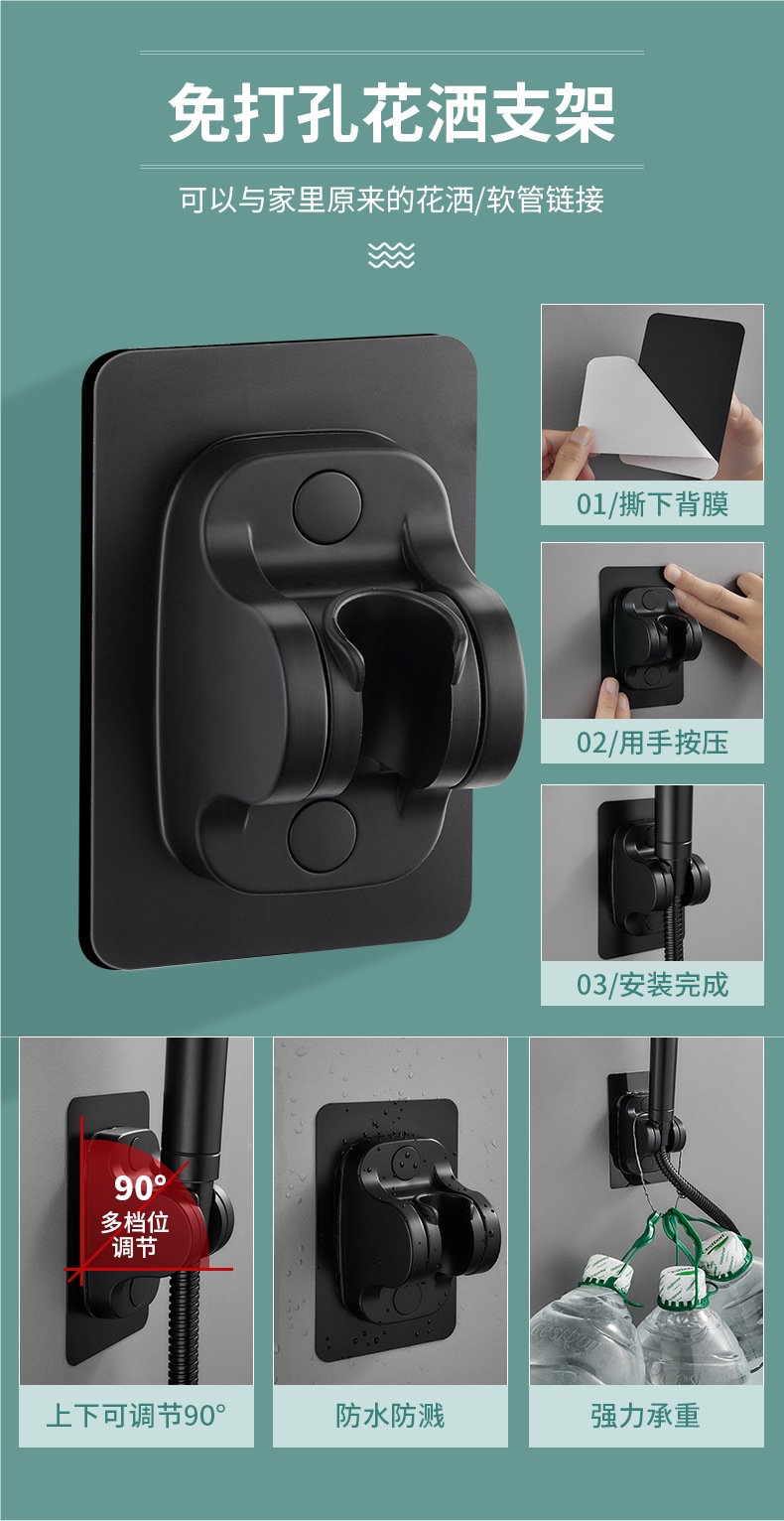 免打孔花洒支架

可以与家里原来的花洒/软管链接

01/撕下背膜

02/用手按压

03/安装完成

90°
多档位
调节

上下可调节90°

防水防溅

强力承重