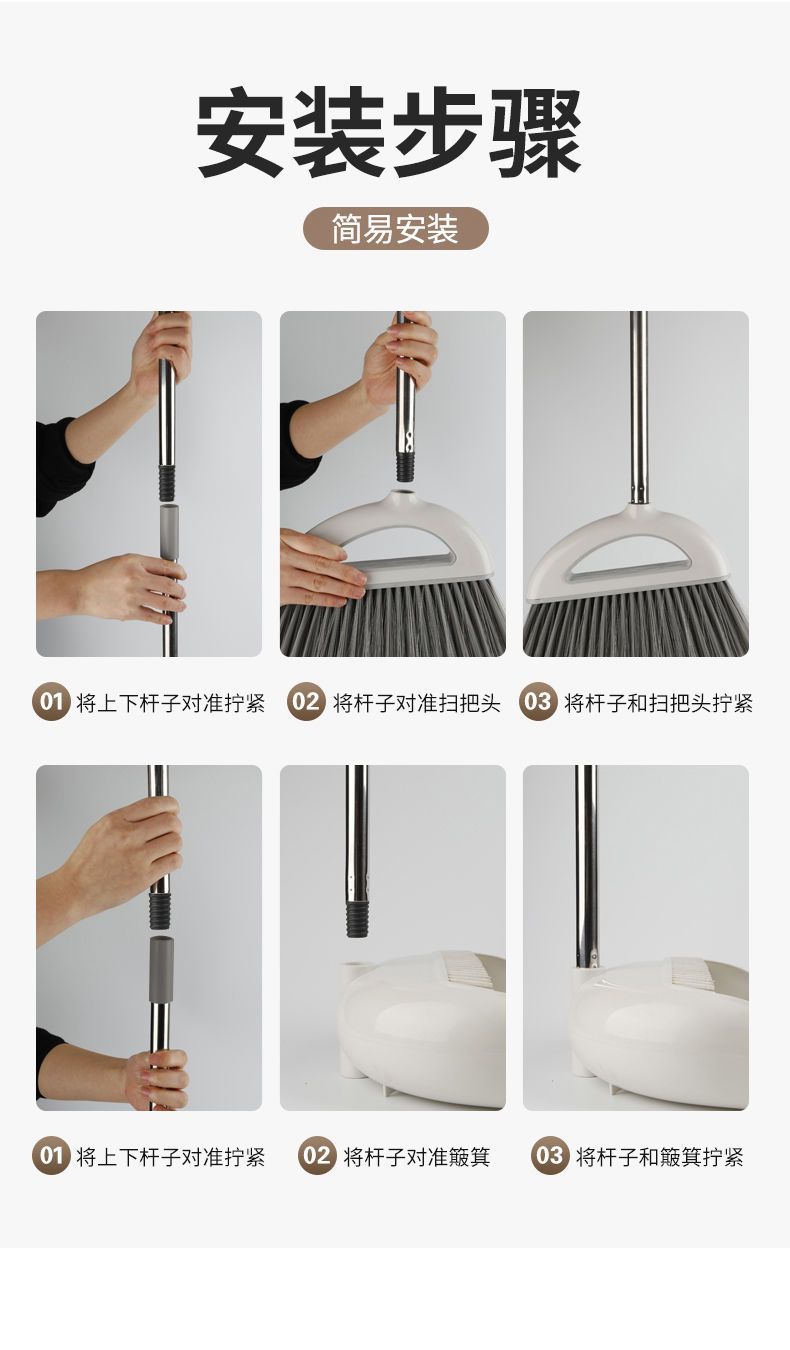 安装步骤

简易安装

01 将上下杆子对准拧紧

02 将杆子对准扫把头

03 将杆子和扫把头拧紧

01 将上下杆子对准拧紧

02 将杆子对准簸箕

03 将杆子和簸箕拧紧