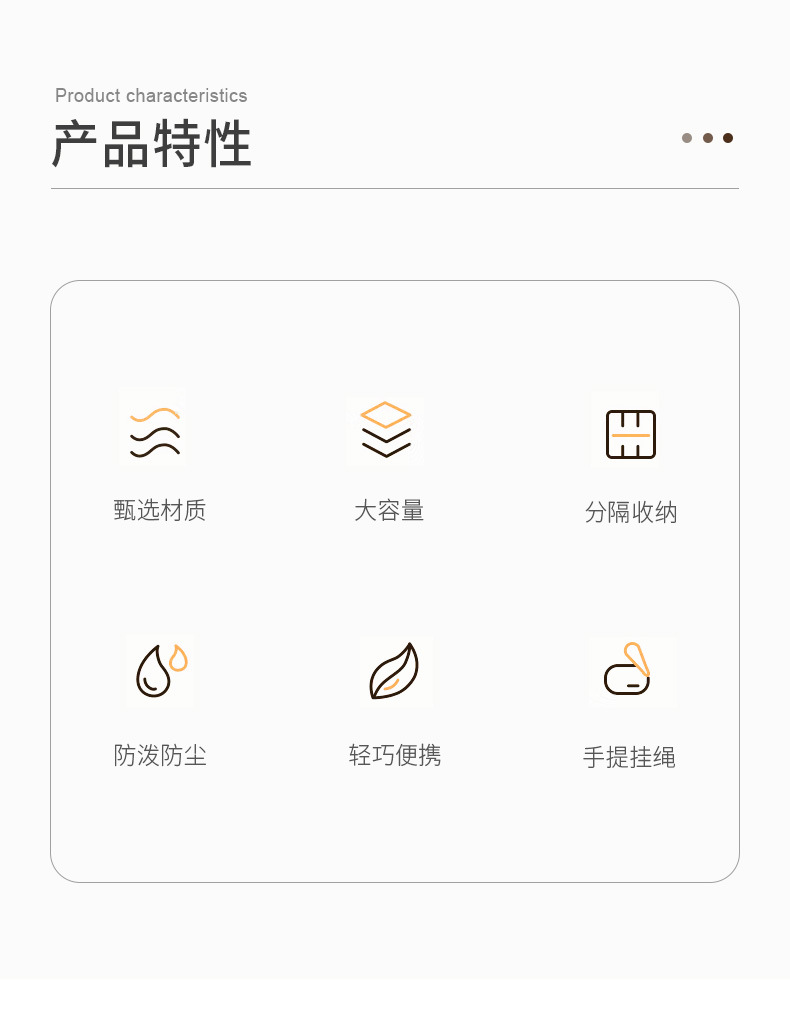 Product characteristics
产品特性

甄选材质

大容量

分隔收纳

防泼防尘

轻巧便携

手提挂绳