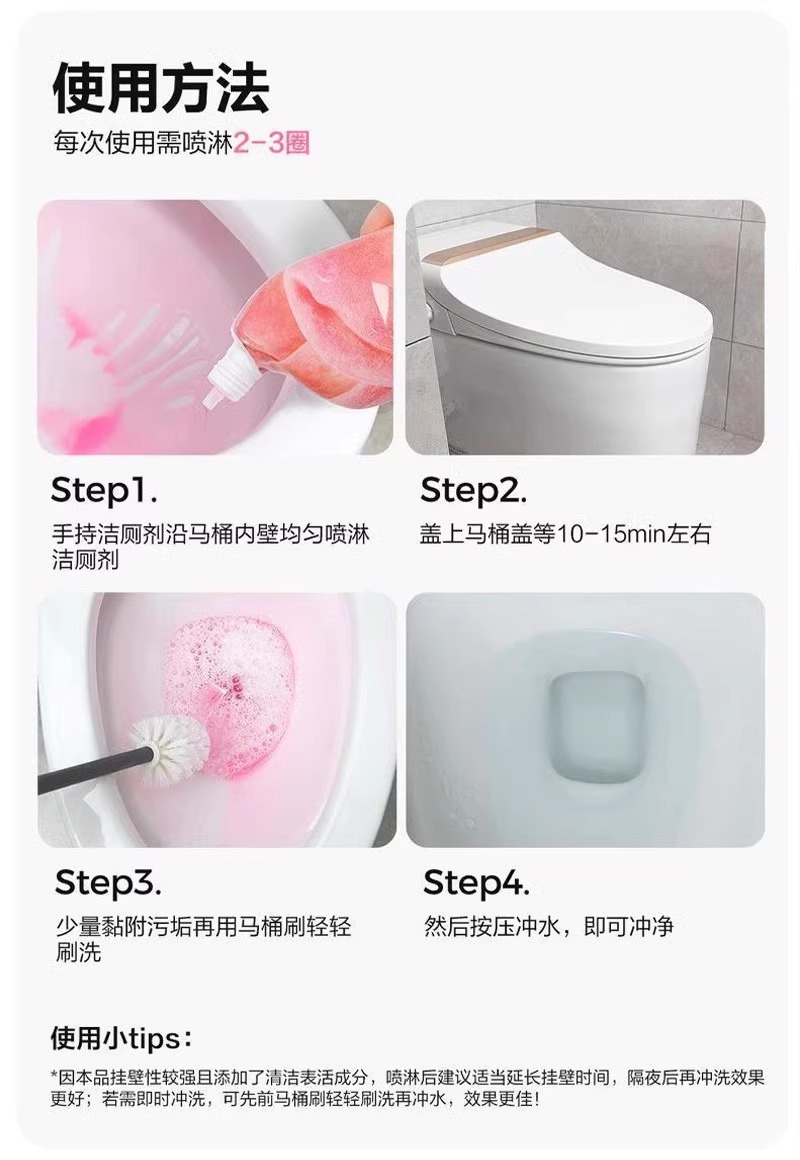 使用方法

每次使用需喷淋2-3圈

Step1.

手持洁厕剂沿马桶内壁均匀喷淋洁厕剂

Step2.

盖上马桶盖等10-15min左右

Step3.

少量黏附污垢再用马桶刷轻轻刷洗

Step4.

然后按压冲水，即可冲净

使用小tips：

*因本品挂壁性较强且添加了清洁表活成分，喷淋后建议适当延长挂壁时间，隔夜后再冲洗效果更好；若需即时冲洗，可先前马桶刷轻轻刷洗再冲水，效果更佳！