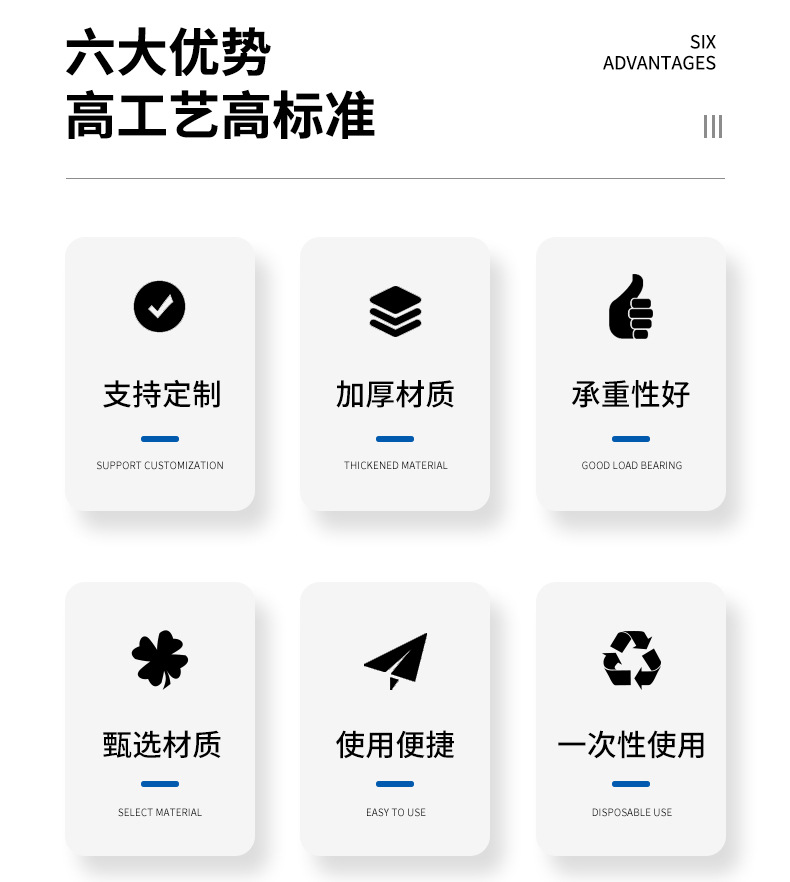 六大优势
高工艺高标准

SIX
ADVANTAGES

支持定制

SUPPORT CUSTOMIZATION

加厚材质

THICKENED MATERIAL

承重性好

GOOD LOAD BEARING

甄选材质

SELECT MATERIAL

使用便捷

EASY TO USE

一次性使用

DISPOSABLE USE