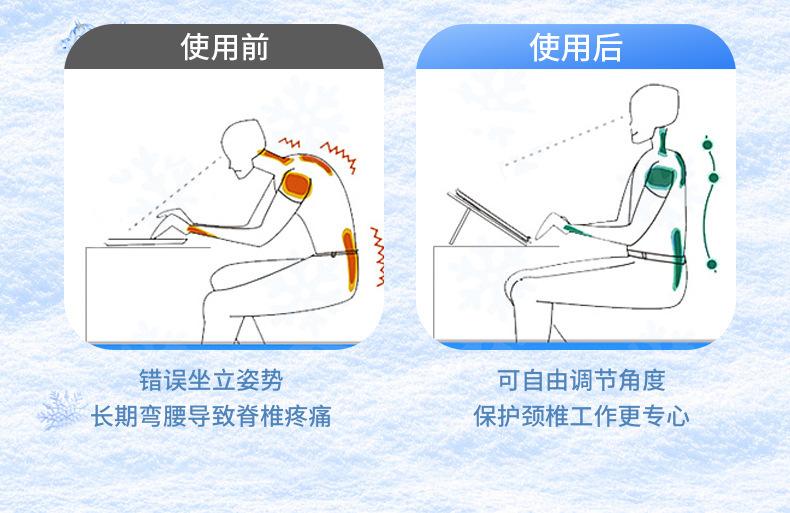 使用前

错误坐立姿势
长期弯腰导致脊椎疼痛

使用后

可自由调节角度
保护颈椎工作更专心